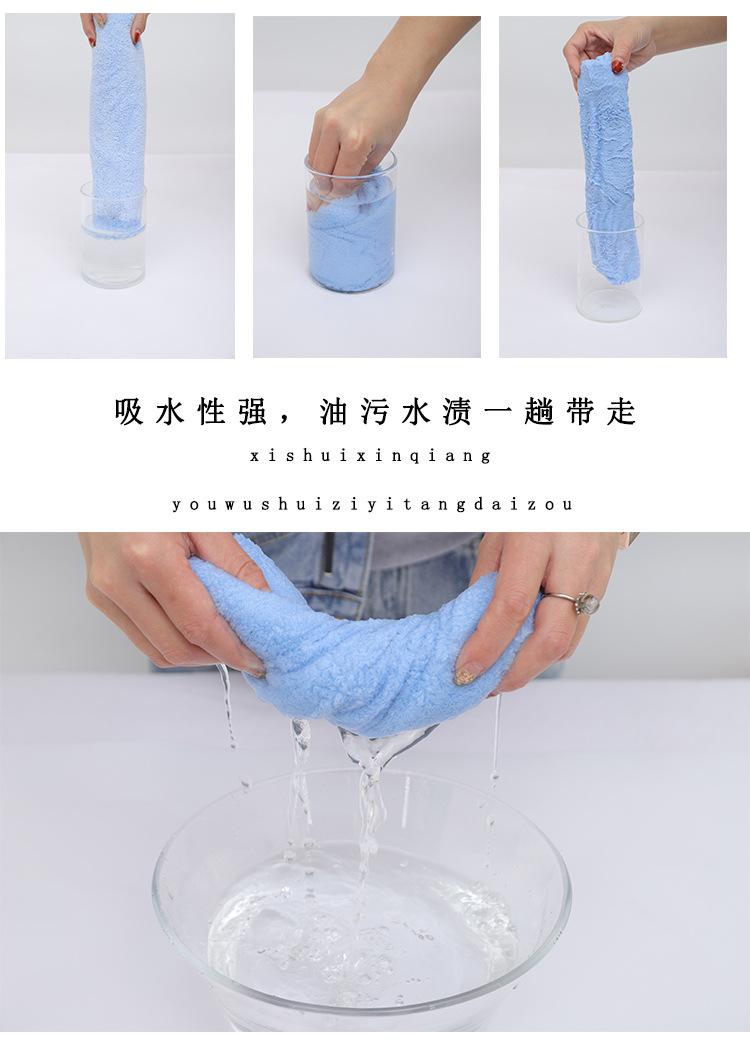 吸水性强，油污水渍一趟带走

xishuixinqiang

youwushuiziyitangdaizou