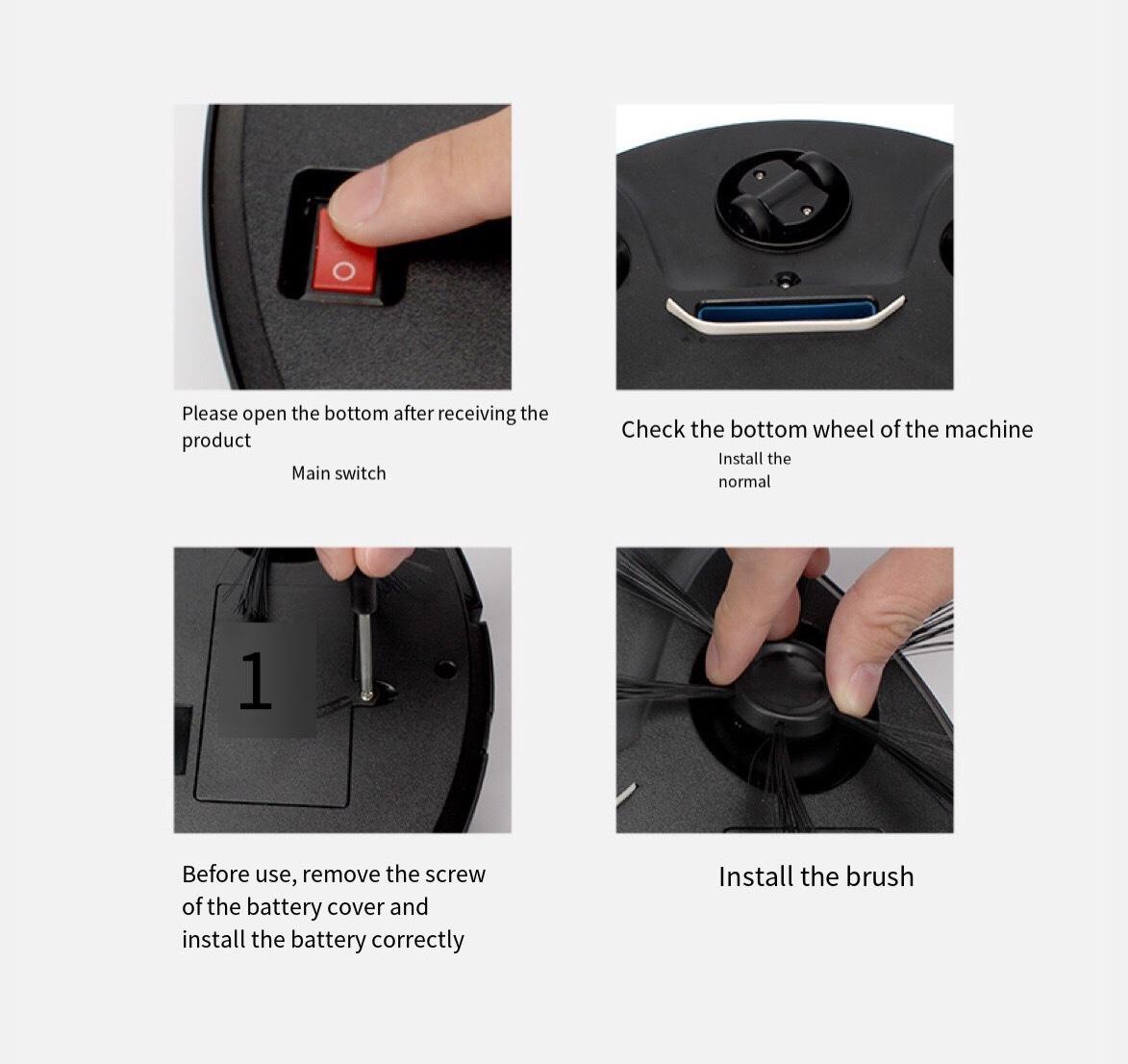 O

Please open the bottom after receiving the product

Main switch

Check the bottom wheel of the machine

Install the normal

1

Before use, remove the screw of the battery cover and install the battery correctly

Install the brush