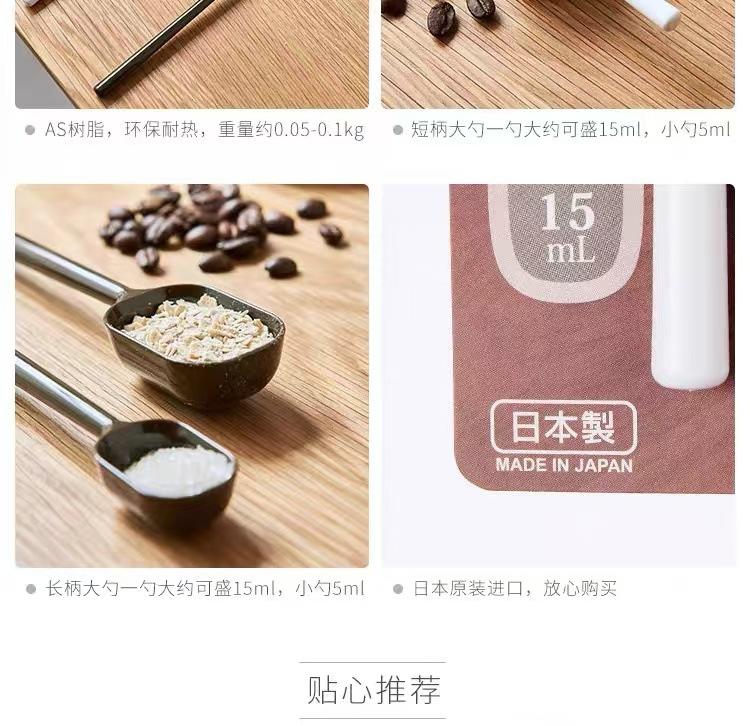 AS树脂，环保耐热，重量约0.05-0.1kg

短柄大勺一勺大约可盛15ml，小勺5ml

15
mL

日本製
MADE IN JAPAN

长柄大勺一勺大约可盛15ml，小勺5ml

日本原装进口，放心购买

贴心推荐