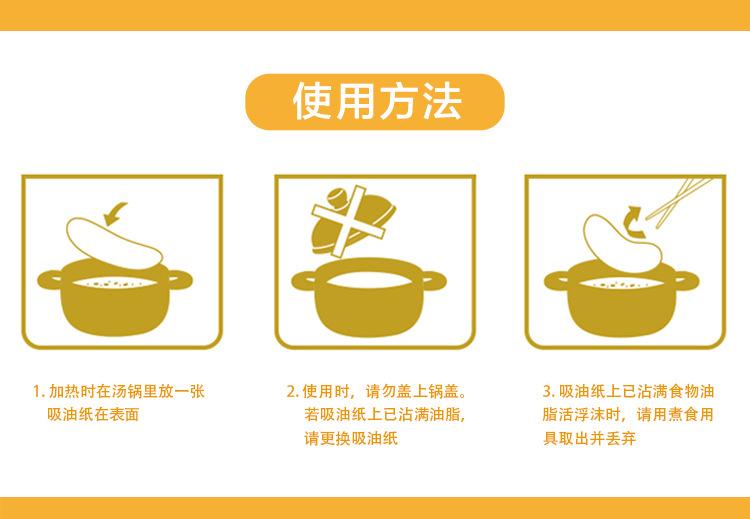 使用方法

1. 加热时在汤锅里放一张吸油纸在表面

2. 使用时，请勿盖上锅盖。若吸油纸上已沾满油脂，请更换吸油纸

3. 吸油纸上已沾满食物油脂活浮沫时，请用煮食用具取出并丢弃