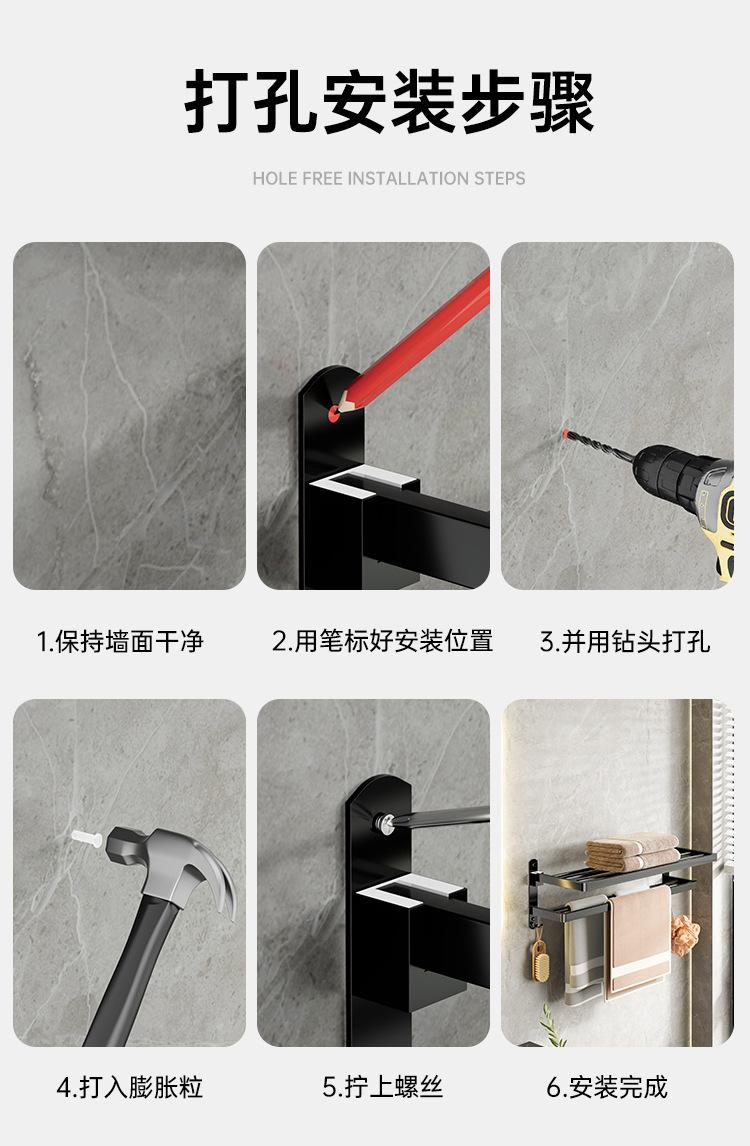 打孔安装步骤

HOLE FREE INSTALLATION STEPS

1.保持墙面干净

2.用笔标好安装位置

3.并用钻头打孔

4.打入膨胀粒

5.拧上螺丝

6.安装完成