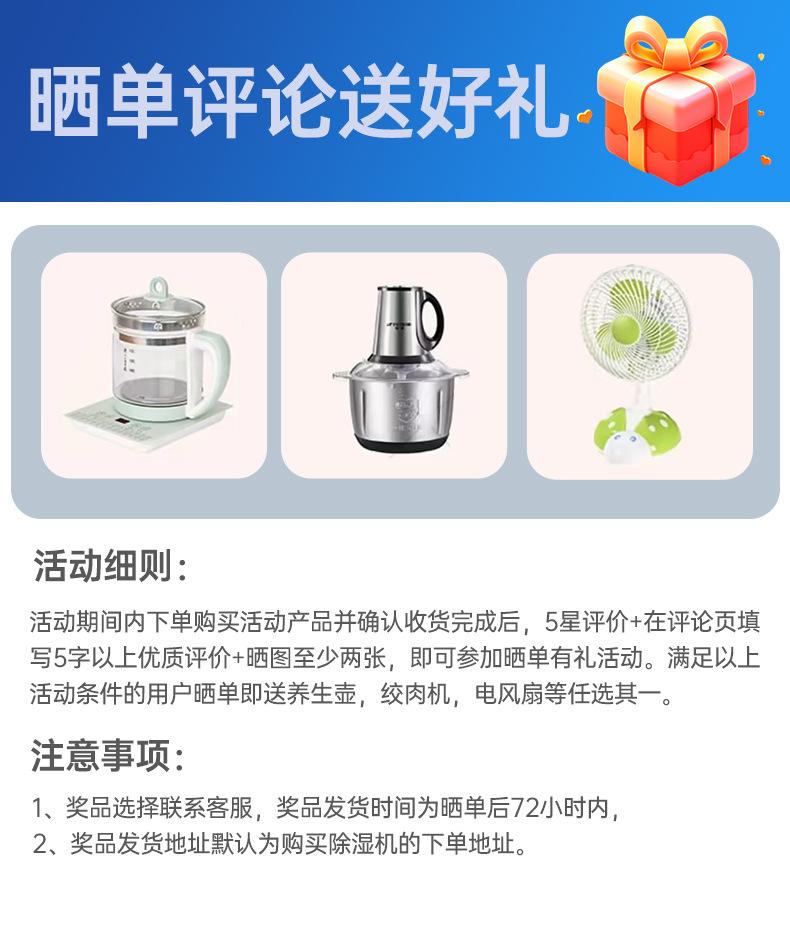 晒单评论送好礼

活动细则：

活动期间内下单购买活动产品并确认收货完成后，5星评价+在评论页填写5字以上优质评价+晒图至少两张，即可参加晒单有礼活动。满足以上活动条件的用户晒单即送养生壶，绞肉机，电风扇等任选其一。

注意事项：

1、奖品选择联系客服，奖品发货时间为晒单后72小时内，
2、奖品发货地址默认为购买除湿机的下单地址。