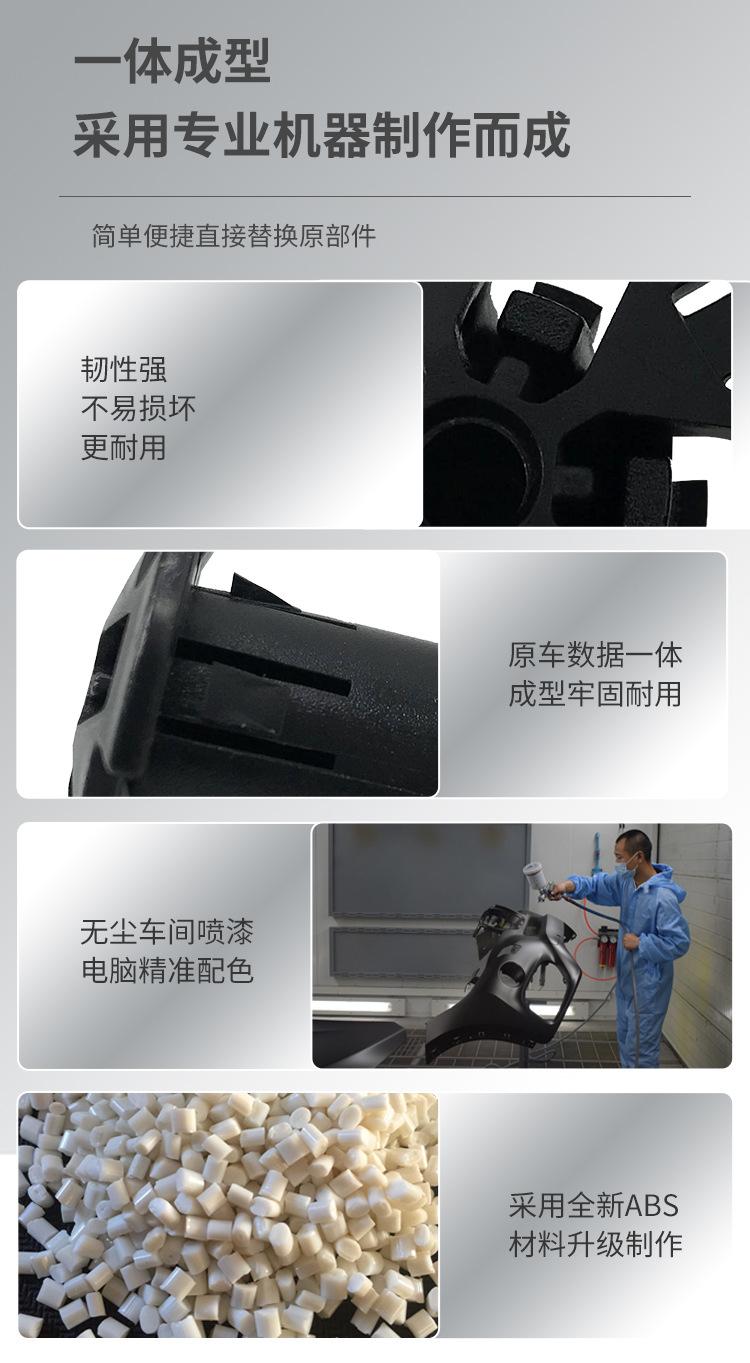 一体成型
采用专业机器制作而成

简单便捷直接替换原部件

韧性强
不易损坏
更耐用

原车数据一体
成型牢固耐用

无尘车间喷漆
电脑精准配色

采用全新ABS
材料升级制作