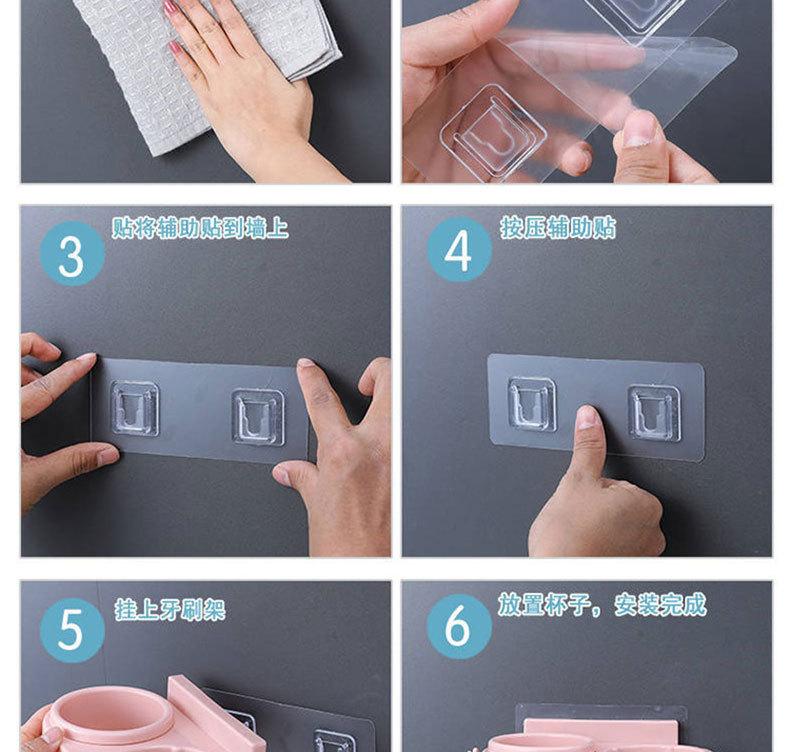 3
贴将辅助贴到墙上

4
按压辅助贴

5
挂上牙刷架

6
放置杯子，安装完成