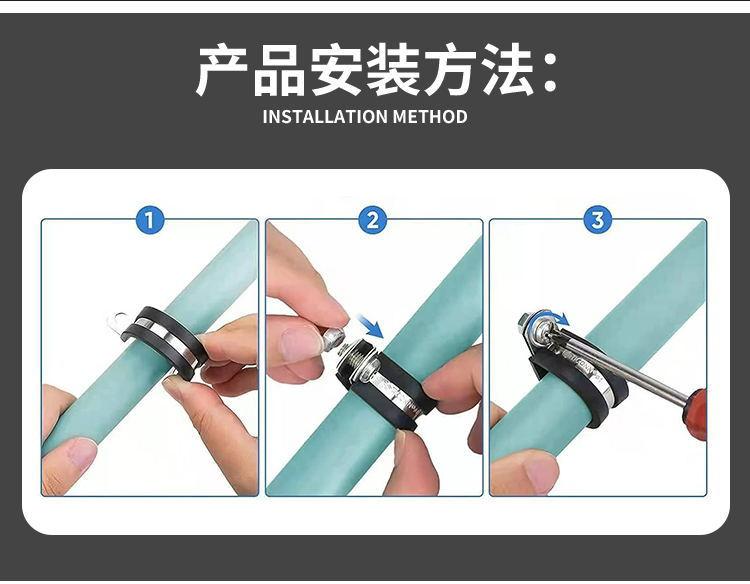 产品安装方法：
INSTALLATION METHOD

1

2

3