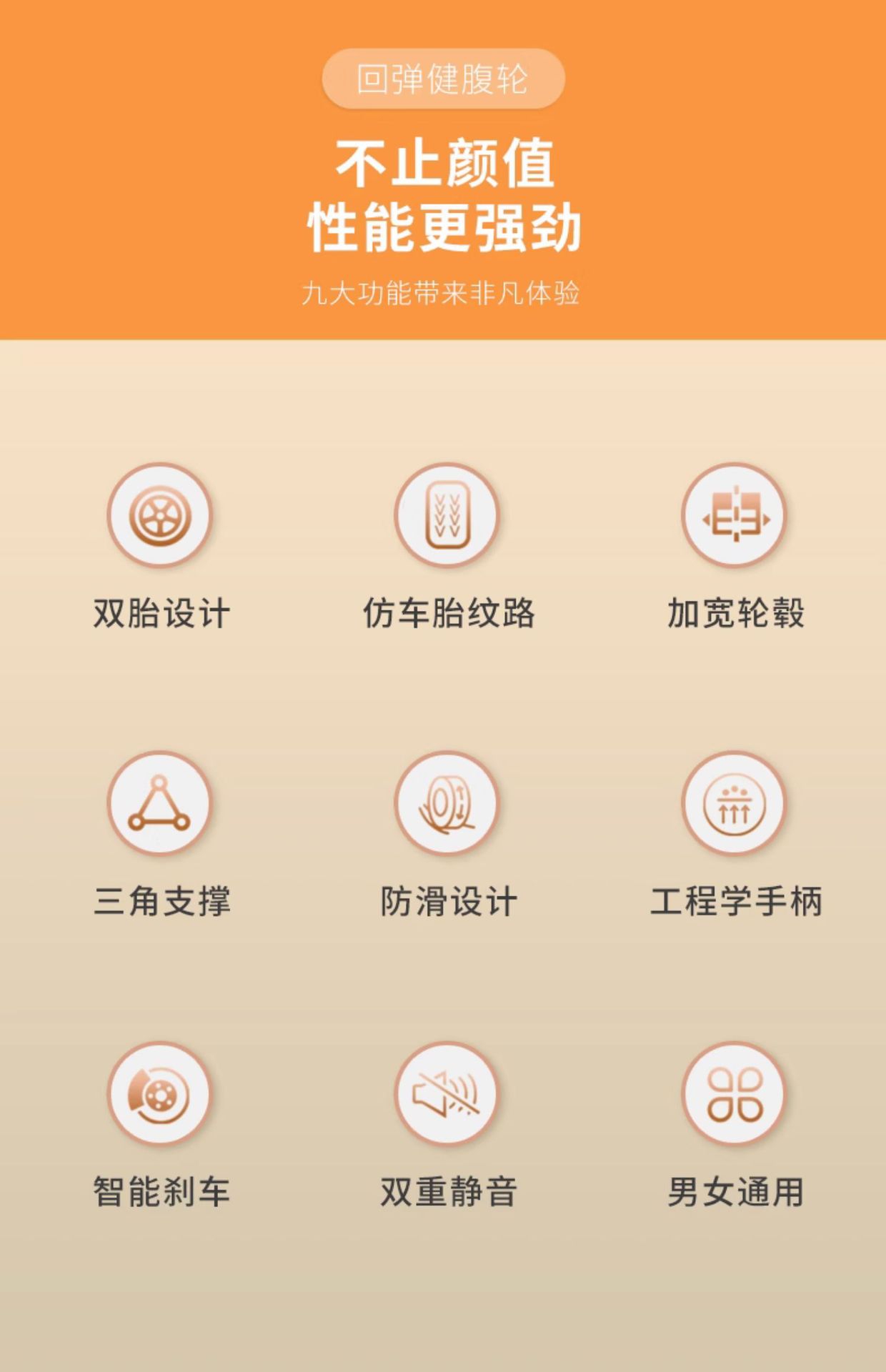 回弹健腹轮

不止颜值
性能更强劲

九大功能带来非凡体验

双胎设计

仿车胎纹路

加宽轮毂

三角支撑

防滑设计

工程学手柄

智能刹车

双重静音

男女通用