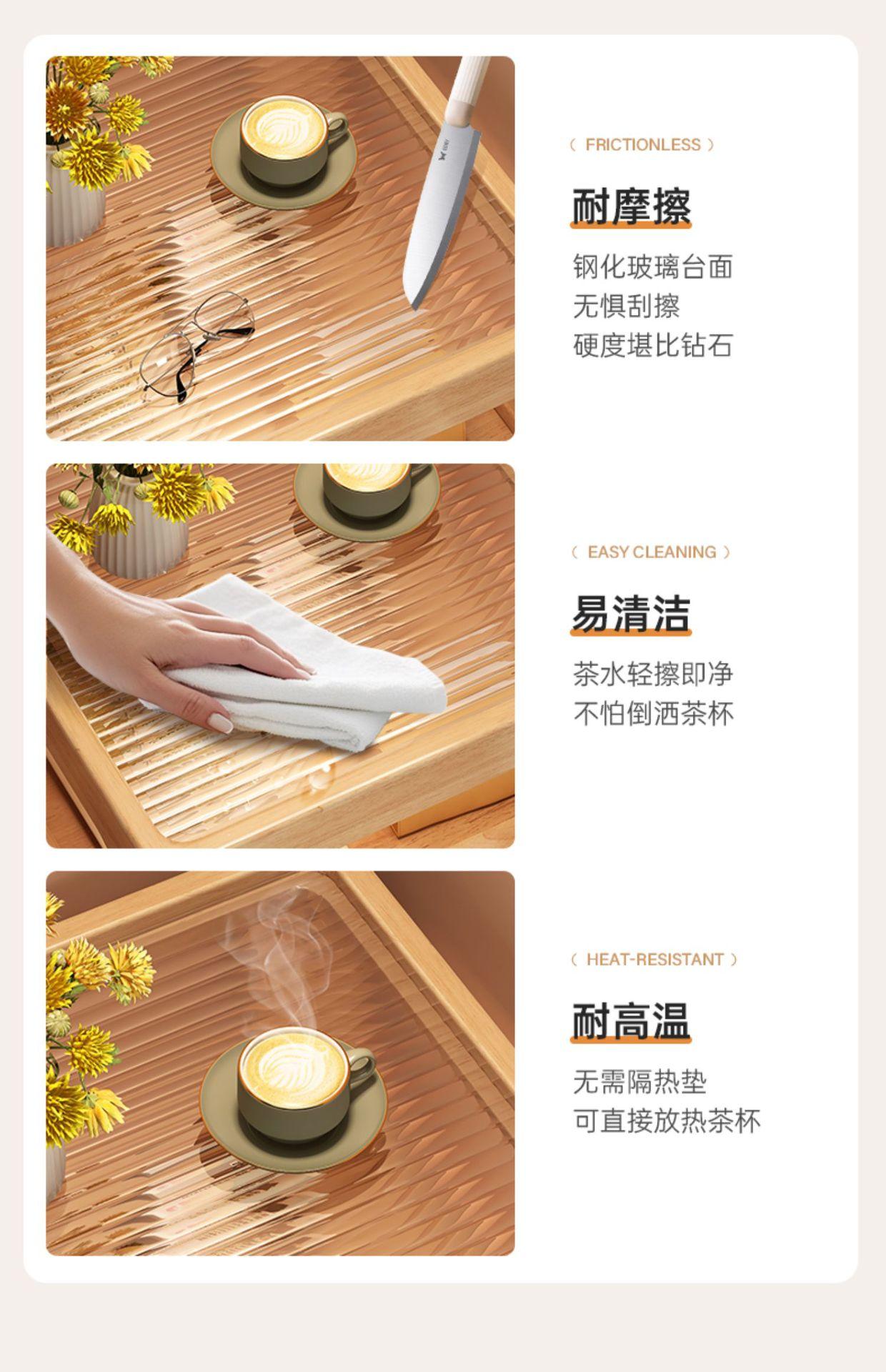 ( FRICTIONLESS )

耐摩擦

钢化玻璃台面
无惧刮擦
硬度堪比钻石

( EASY CLEANING )

易清洁

茶水轻擦即净
不怕倒洒茶杯

( HEAT-RESISTANT )

耐高温

无需隔热垫
可直接放热茶杯