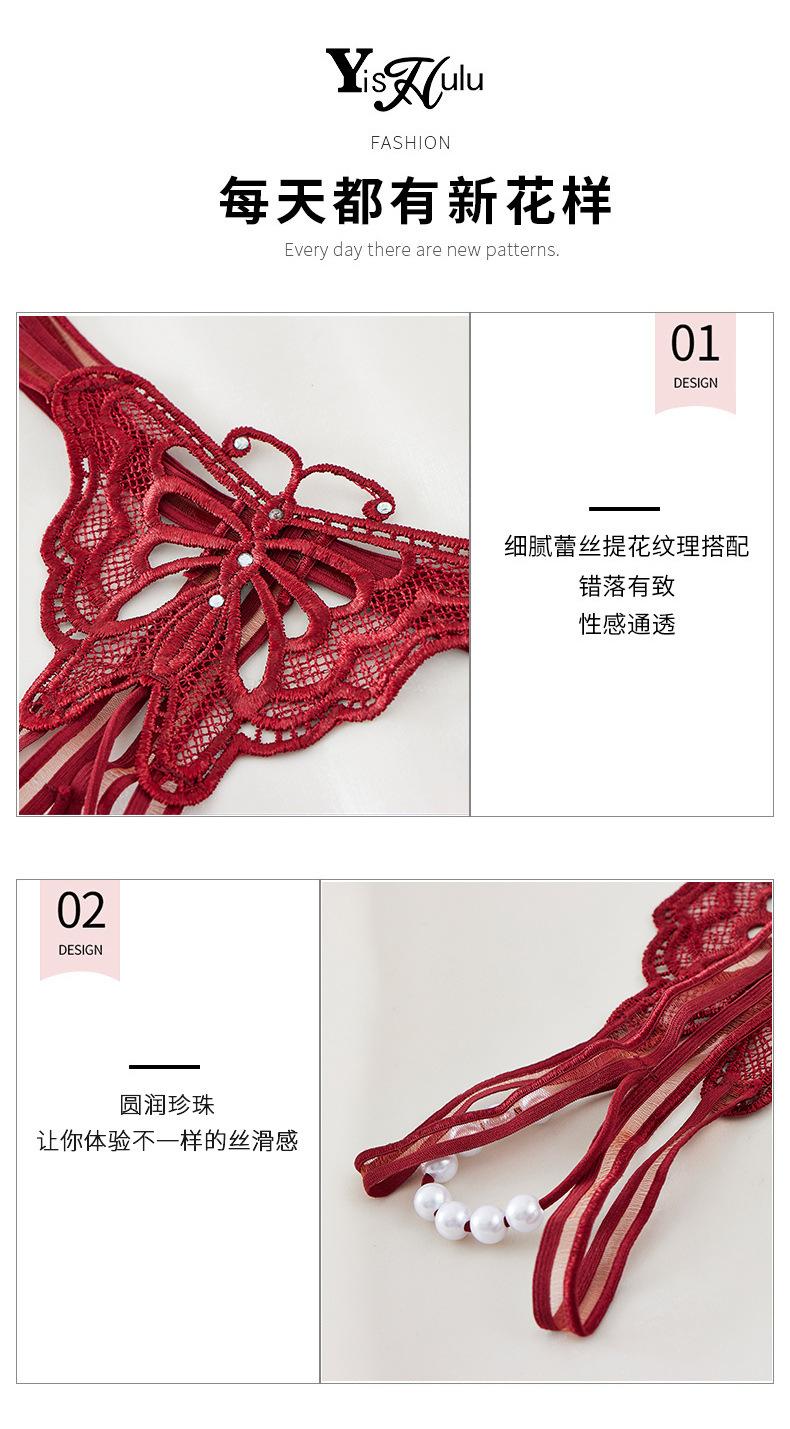 YisHulu

FASHION

每天都有新花样

Every day there are new patterns.

01
DESIGN

细腻蕾丝提花纹理搭配
错落有致
性感通透

02
DESIGN

圆润珍珠
让你体验不一样的丝滑感