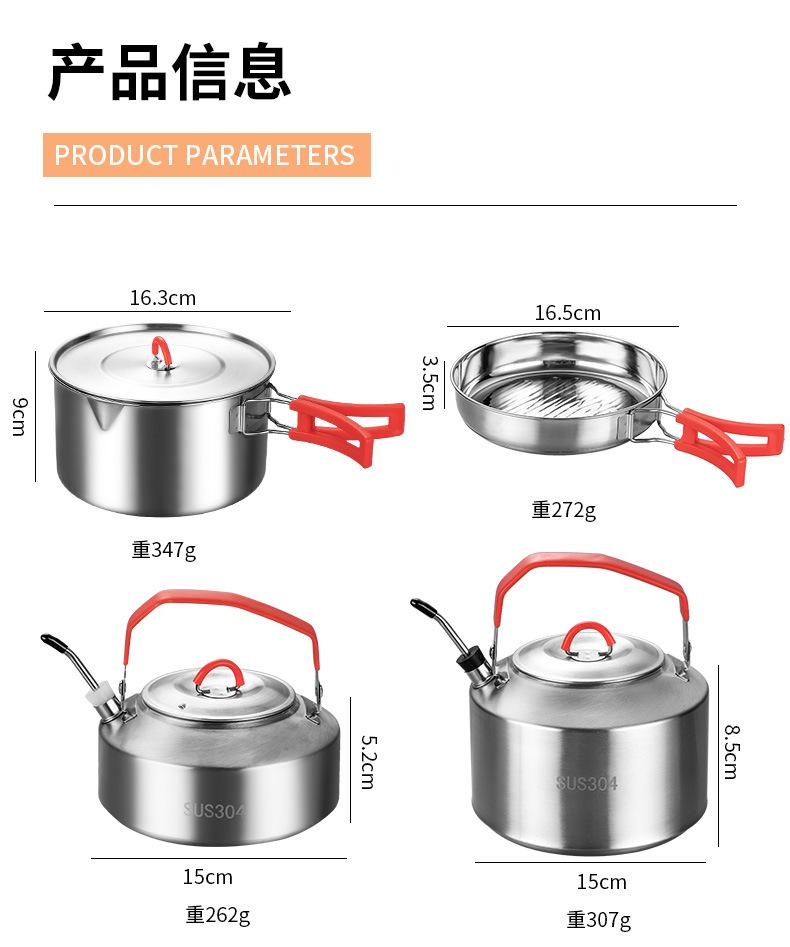 产品信息

PRODUCT PARAMETERS

16.3cm

9cm

重347g

16.5cm

3.5cm

重272g

5.2cm

SUS304

15cm

重262g

8.5cm

SUS304

15cm

重307g