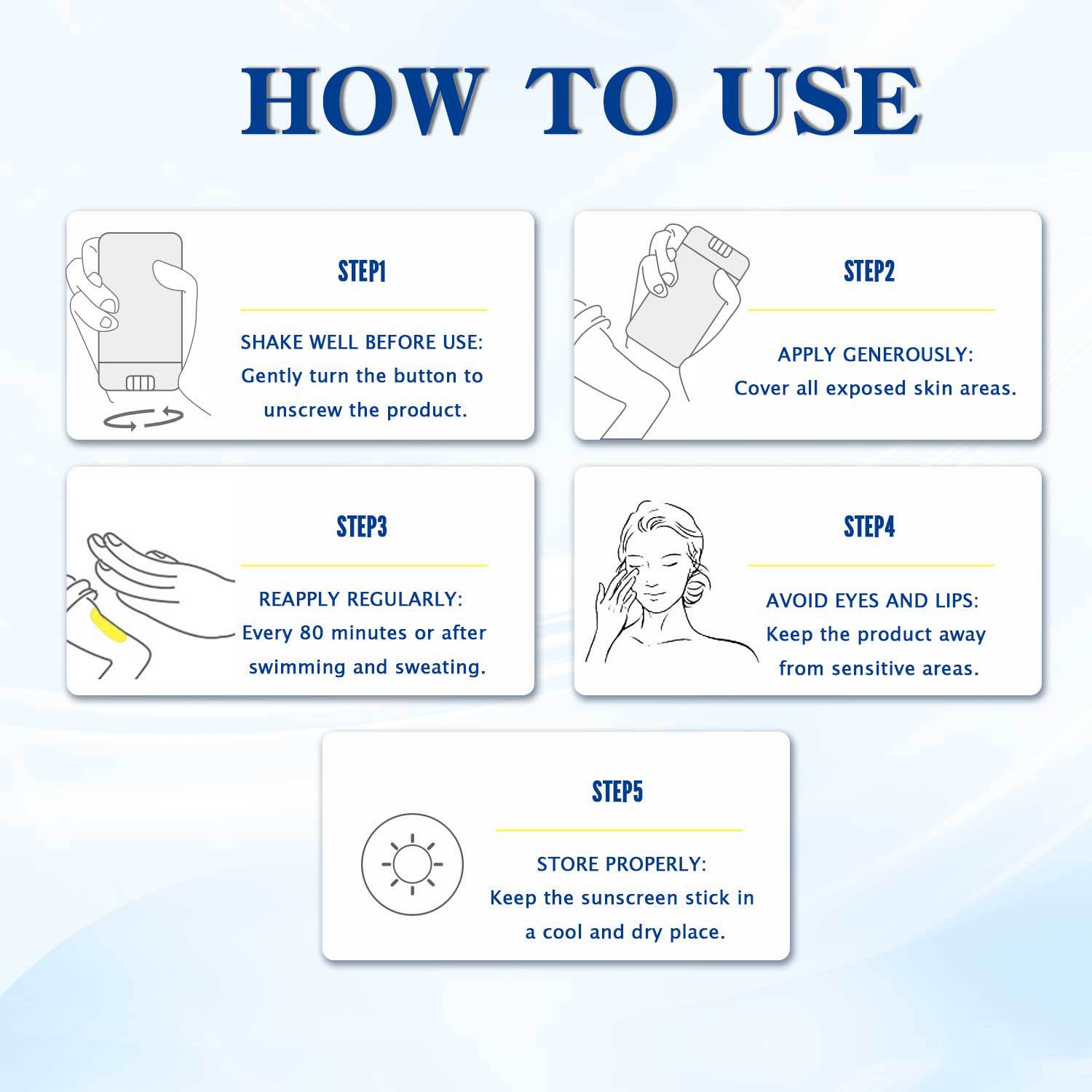 HOW TO USE

STEP1

SHAKE WELL BEFORE USE:
Gently turn the button to unscrew the product.

STEP2

APPLY GENEROUSLY:
Cover all exposed skin areas.

STEP3

REAPPLY REGULARLY:
Every 80 minutes or after swimming and sweating.

STEP4

AVOID EYES AND LIPS:
Keep the product away from sensitive areas.

STEP5

STORE PROPERLY:
Keep the sunscreen stick in a cool and dry place.