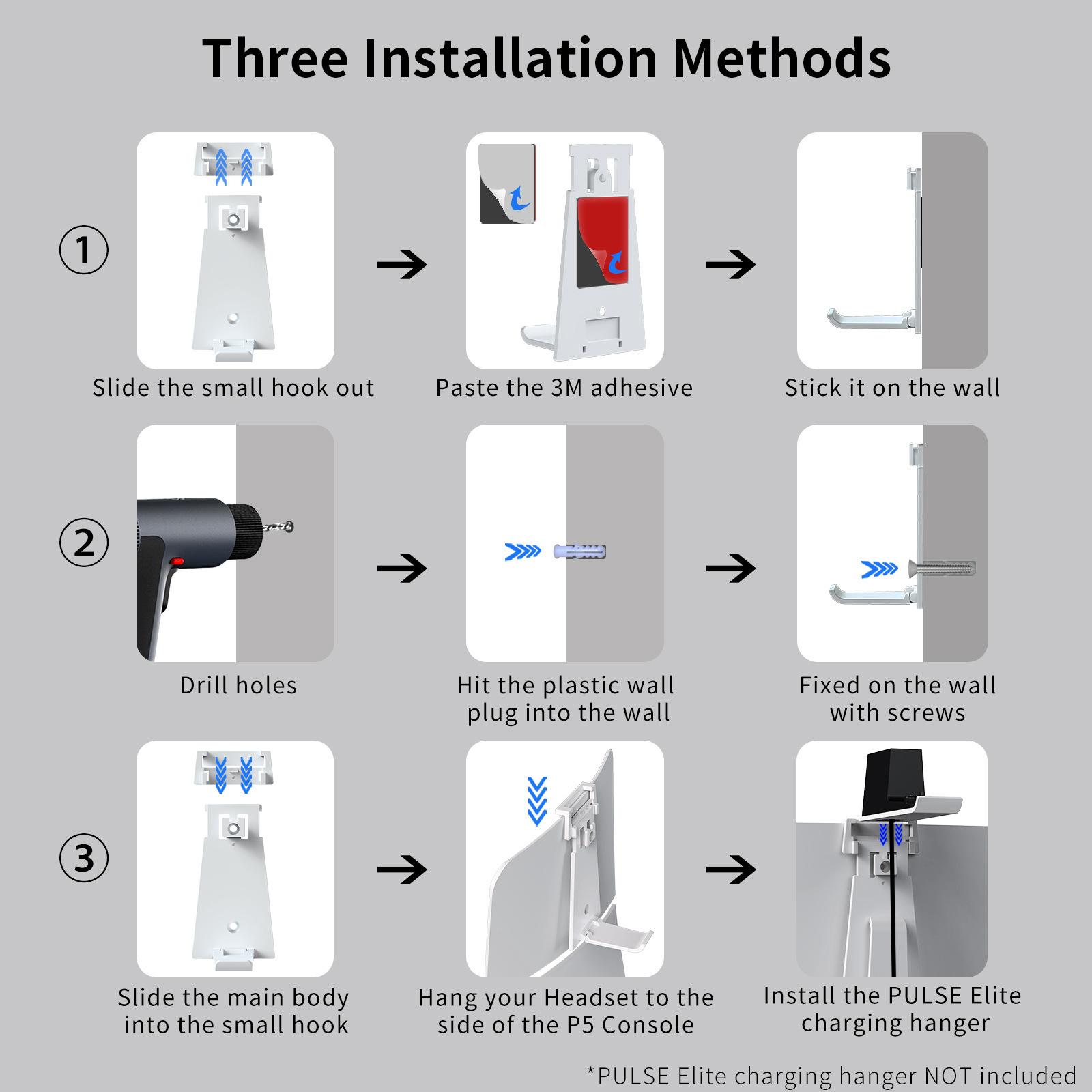 Three Installation Methods

①

Slide the small hook out

Paste the 3M adhesive

Stick it on the wall

②

Drill holes

Hit the plastic wall plug into the wall

Fixed on the wall with screws

③

Slide the main body into the small hook

Hang your Headset to the side of the P5 Console

Install the PULSE Elite charging hanger

*PULSE Elite charging hanger NOT included