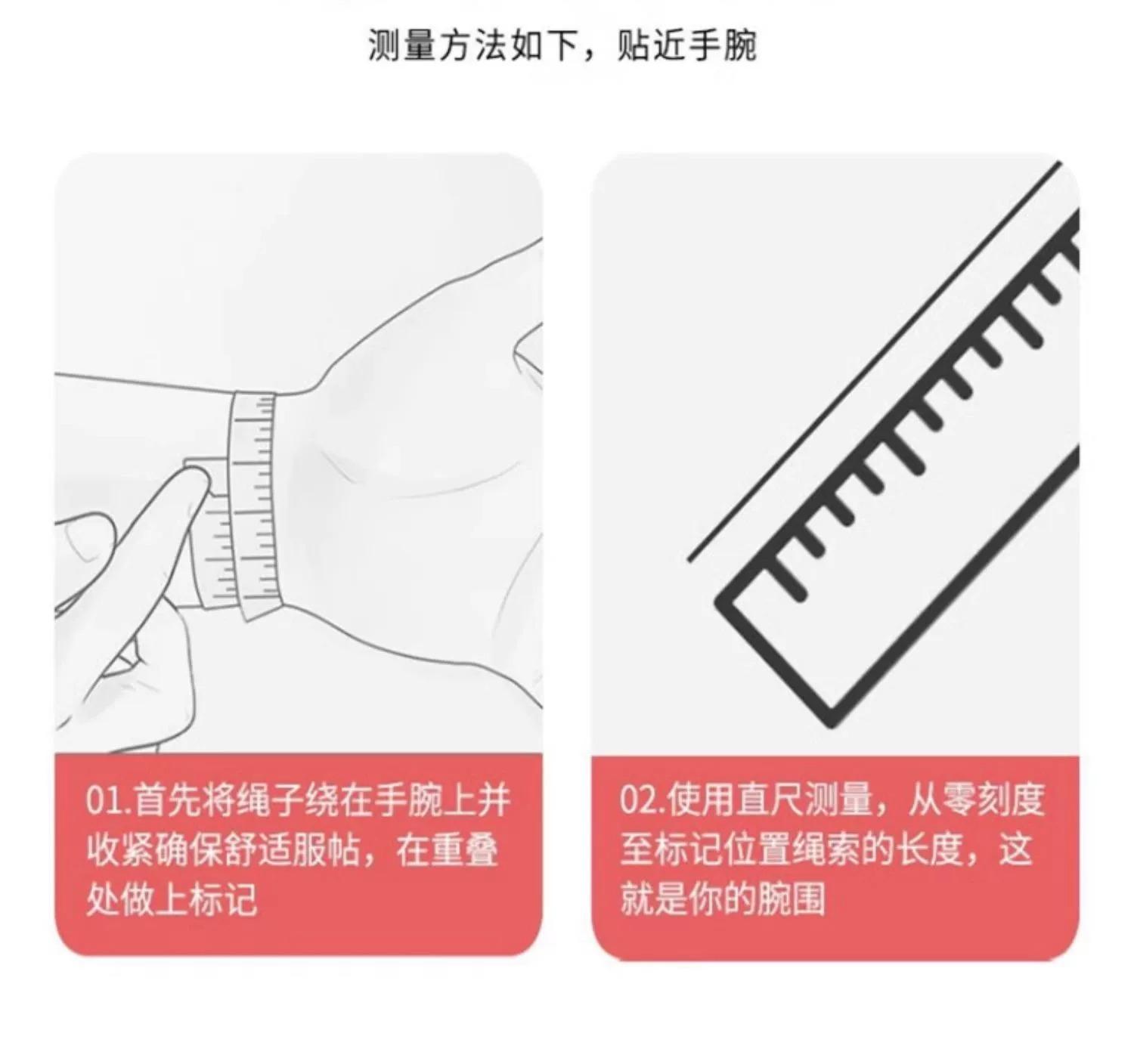 测量方法如下，贴近手腕

01.首先将绳子绕在手腕上并收紧确保舒适服帖，在重叠处做上标记

02.使用直尺测量，从零刻度至标记位置绳索的长度，这就是你的腕围