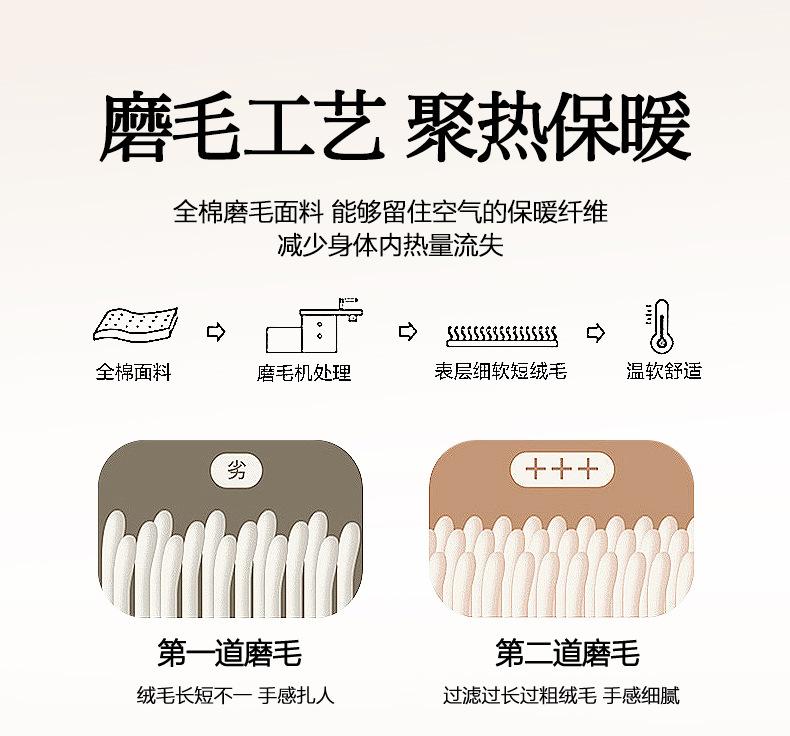 磨毛工艺 聚热保暖

全棉磨毛面料 能够留住空气的保暖纤维
减少身体内热量流失

全棉面料

磨毛机处理

表层细软短绒毛

温软舒适

劣

+++

第一道磨毛

绒毛长短不一 手感扎人

第二道磨毛

过滤过长过粗绒毛 手感细腻