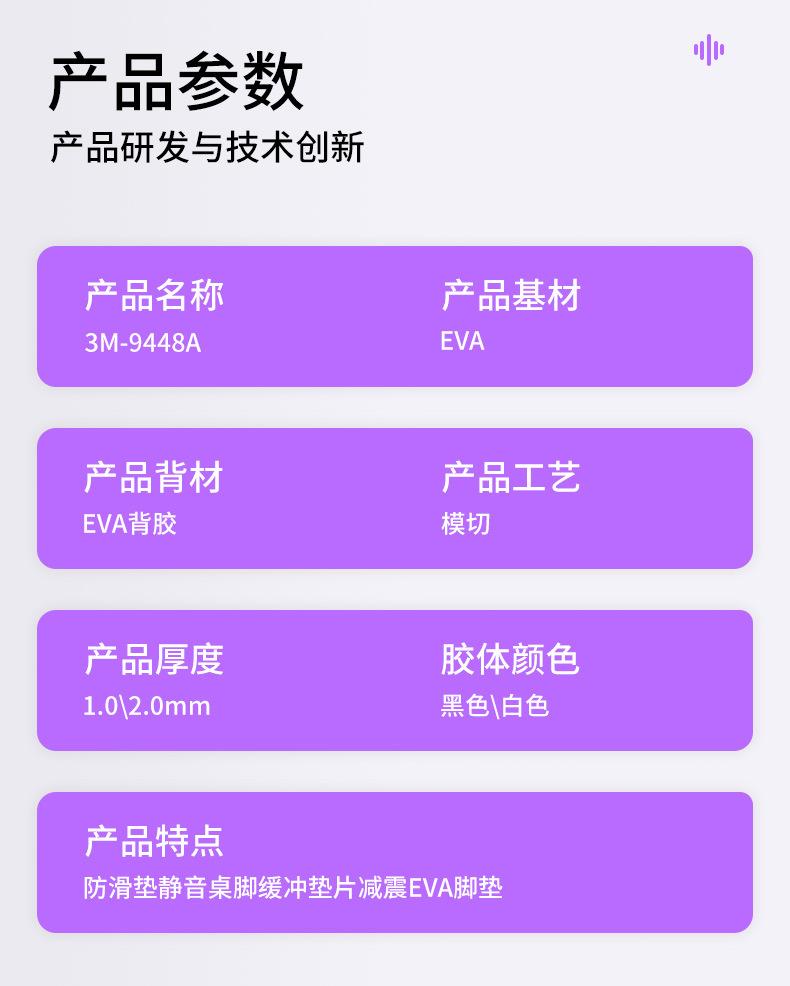 产品参数
产品研发与技术创新

产品名称
3M-9448A

产品基材
EVA

产品背材
EVA背胶

产品工艺
模切

产品厚度
1.0\2.0mm

胶体颜色
黑色\白色

产品特点
防滑垫静音桌脚缓冲垫片减震EVA脚垫