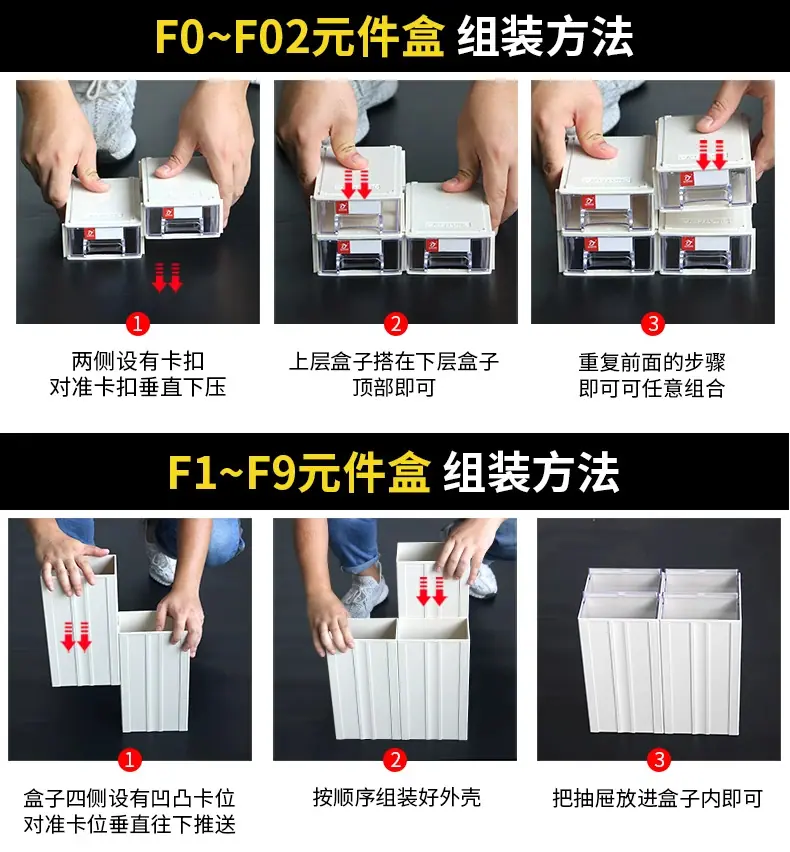 F0~F02元件盒 组装方法

1
两侧设有卡扣
对准卡扣垂直下压

2
上层盒子搭在下层盒子
顶部即可

3
重复前面的步骤
即可可任意组合

F1~F9元件盒 组装方法

1
盒子四侧设有凹凸卡位
对准卡位垂直往下推送

2
按顺序组装好外壳

3
把抽屉放进盒子内即可