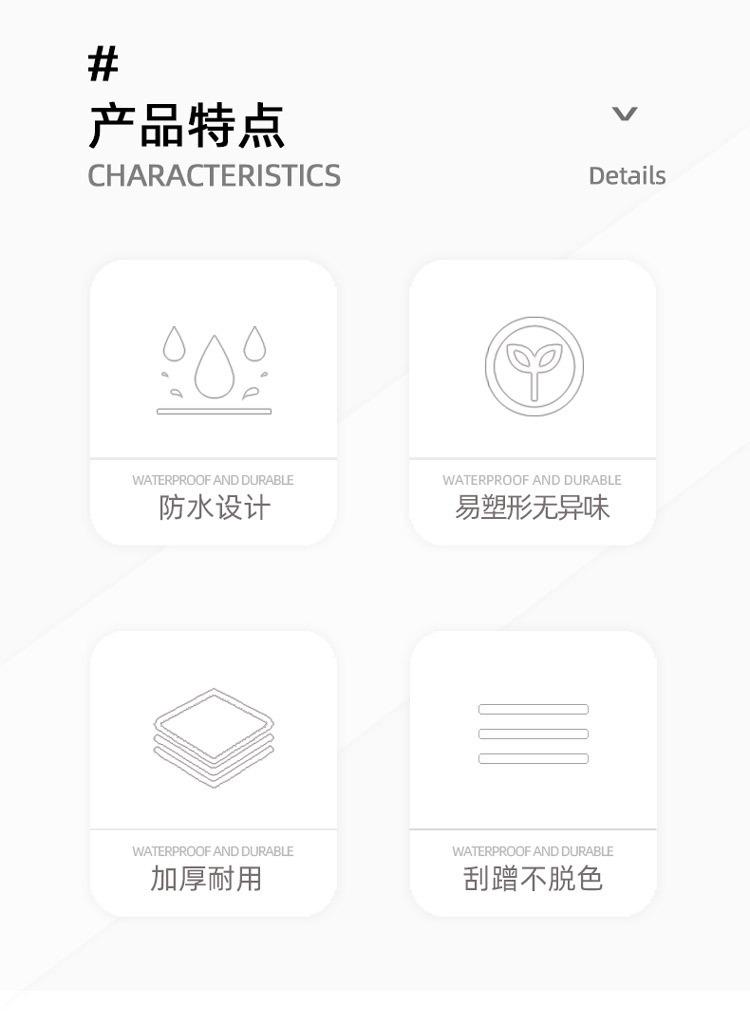 #
产品特点
CHARACTERISTICS

Details

WATERPROOF AND DURABLE
防水设计

WATERPROOF AND DURABLE
易塑形无异味

WATERPROOF AND DURABLE
加厚耐用

WATERPROOF AND DURABLE
刮蹭不脱色