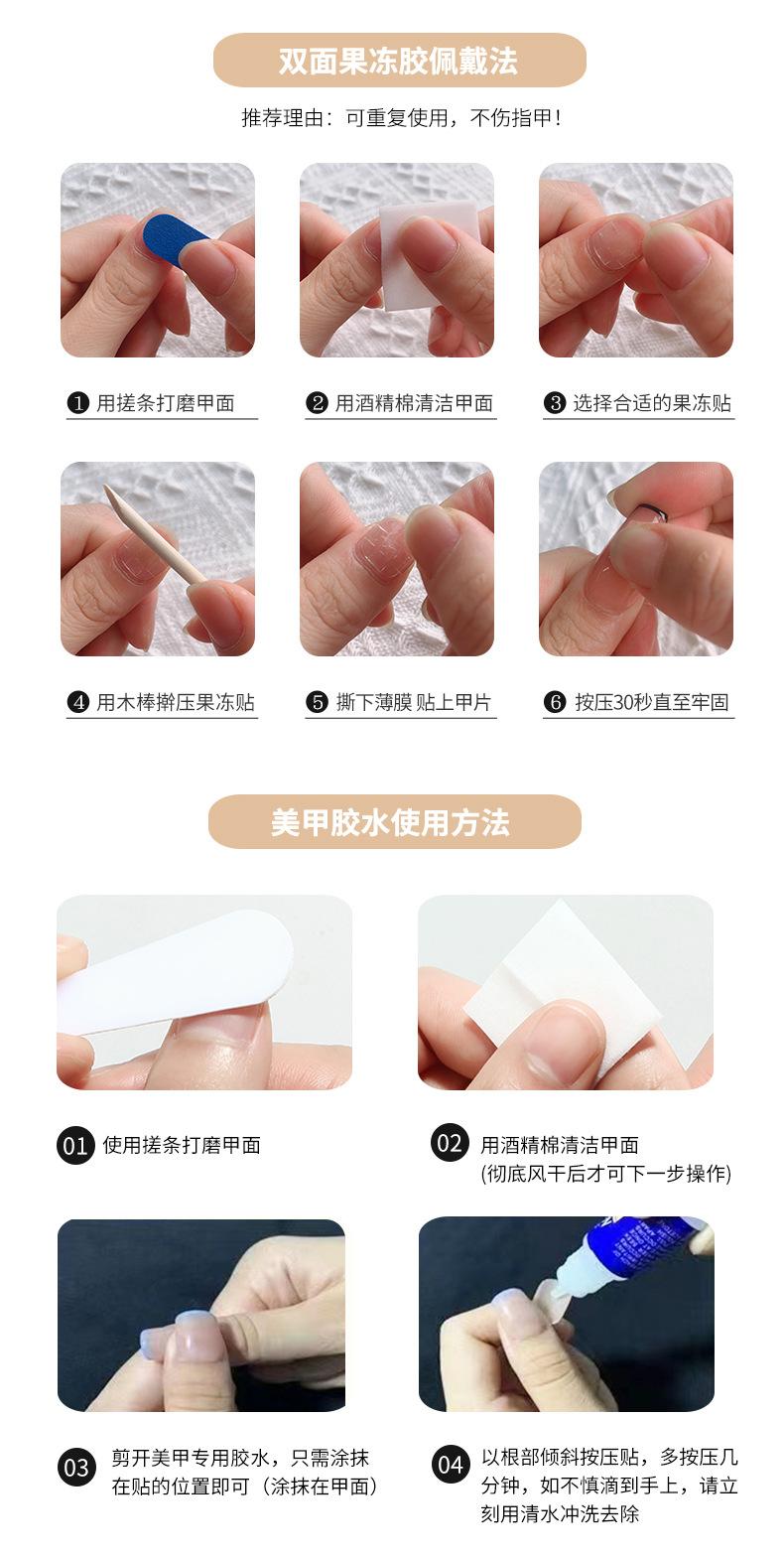 双面果冻胶佩戴法

推荐理由：可重复使用，不伤指甲！

❶ 用搓条打磨甲面

❷ 用酒精棉清洁甲面

❸ 选择合适的果冻贴

❹ 用木棒擀压果冻贴

❺ 撕下薄膜 贴上甲片

❻ 按压30秒直至牢固

美甲胶水使用方法

01 使用搓条打磨甲面

02 用酒精棉清洁甲面
(彻底风干后才可下一步操作)

03 剪开美甲专用胶水，只需涂抹在贴的位置即可（涂抹在甲面）

04 以根部倾斜按压贴，多按压几分钟，如不慎滴到手上，请立刻用清水冲洗去除