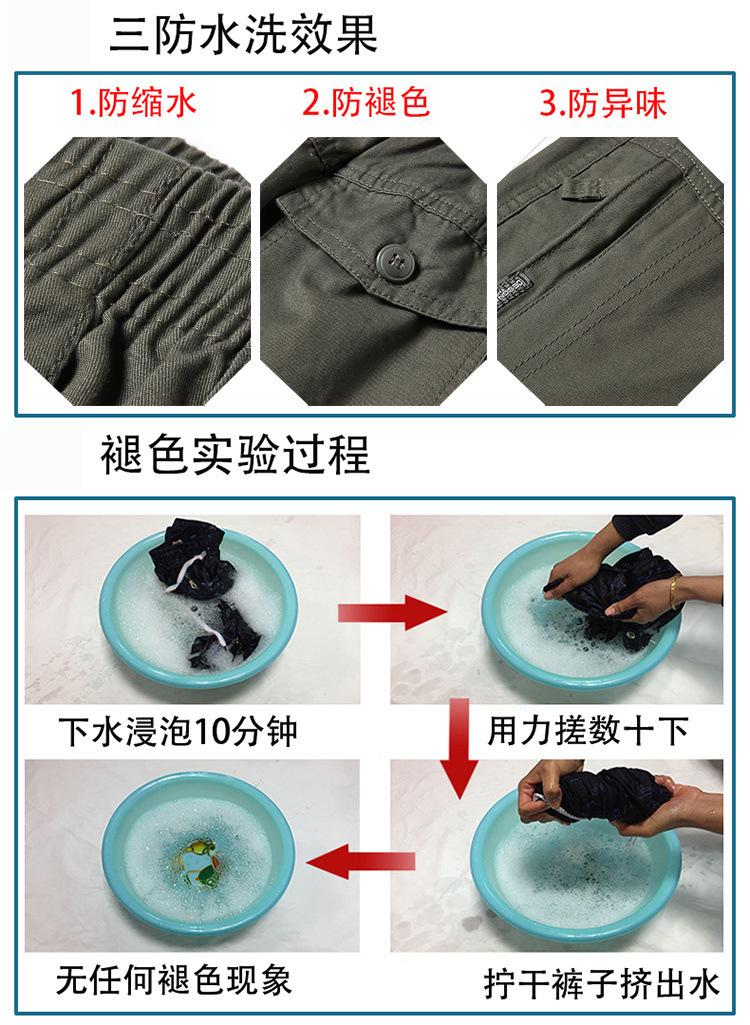 三防水洗效果

1.防缩水

2.防褪色

3.防异味

褪色实验过程

下水浸泡10分钟

用力搓数十下

拧干裤子挤出水

无任何褪色现象