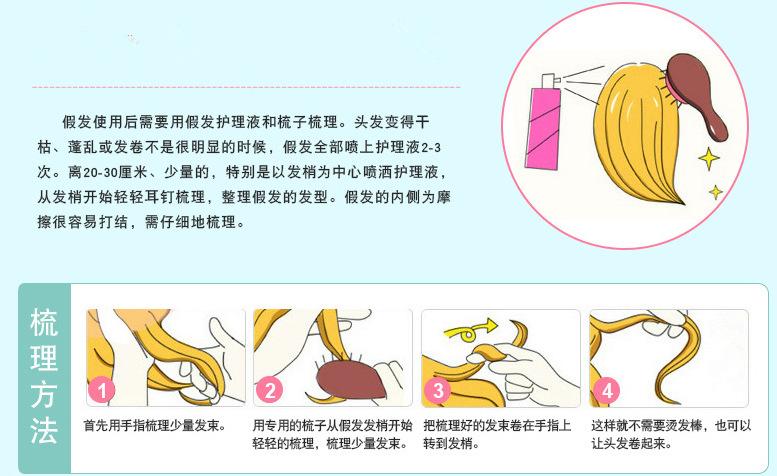 假发使用后需要用假发护理液和梳子梳理。头发变得干枯、蓬乱或发卷不是很明显的时候，假发全部喷上护理液2-3次。离20-30厘米、少量的，特别是以发梢为中心喷洒护理液，从发梢开始轻轻耳钉梳理，整理假发的发型。假发的内侧为摩擦很容易打结，需仔细地梳理。

梳理方法

1
首先用手指梳理少量发束。

2
用专用的梳子从假发发梢开始轻轻的梳理，梳理少量发束。

3
把梳理好的发束卷在手指上转到发梢。

4
这样就不需要烫发棒，也可以让头发卷起来。