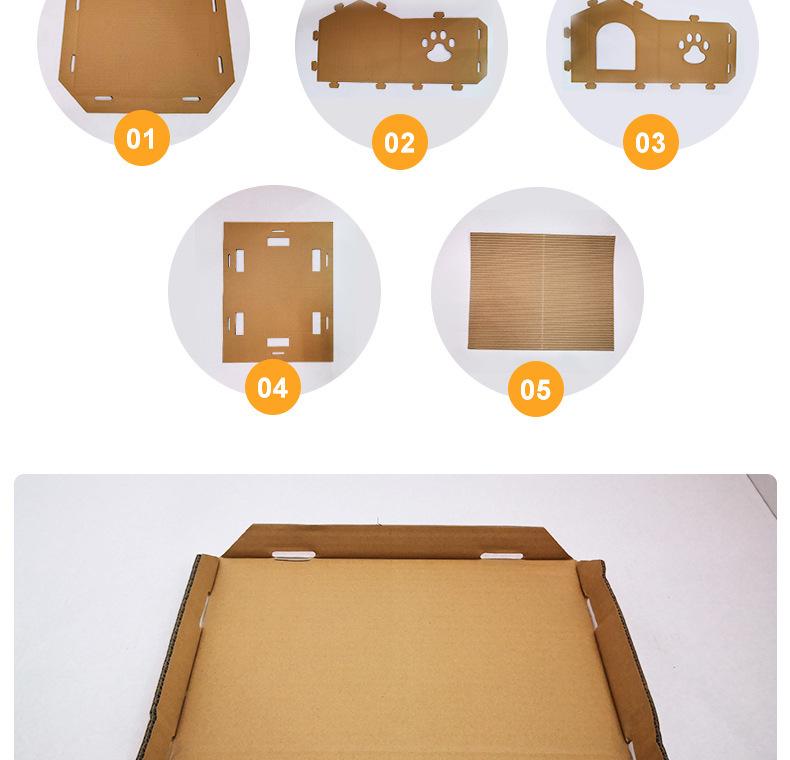 01

02

03

04

05