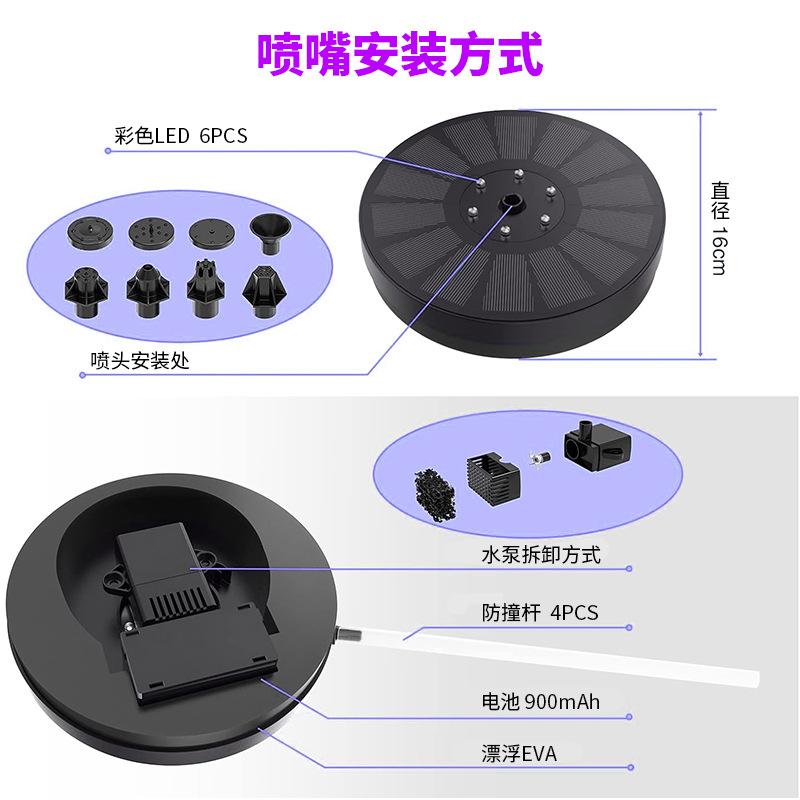 喷嘴安装方式

彩色LED 6PCS

直径 16cm

喷头安装处

水泵拆卸方式

防撞杆 4PCS

电池 900mAh

漂浮EVA