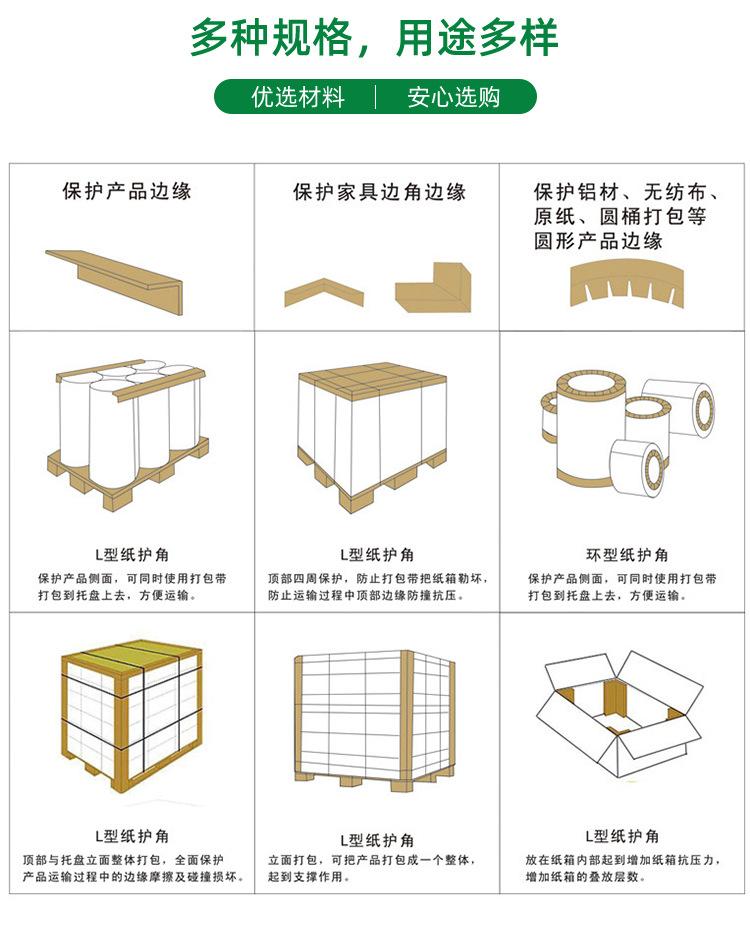 多种规格，用途多样

优选材料 | 安心选购

保护产品边缘

保护家具边角边缘

保护铝材、无纺布、原纸、圆桶打包等圆形产品边缘

L型纸护角
保护产品侧面，可同时使用打包带打包到托盘上去，方便运输。

L型纸护角
顶部四周保护，防止打包带把纸箱勒坏，防止运输过程中顶部边缘防撞抗压。

环型纸护角
保护产品侧面，可同时使用打包带打包到托盘上去，方便运输。

L型纸护角
顶部与托盘立面整体打包，全面保护产品运输过程中的边缘摩擦及碰撞损坏。

L型纸护角
立面打包，可把产品打包成一个整体，起到支撑作用。

L型纸护角
放在纸箱内部起到增加纸箱抗压力，增加纸箱的叠放层数。