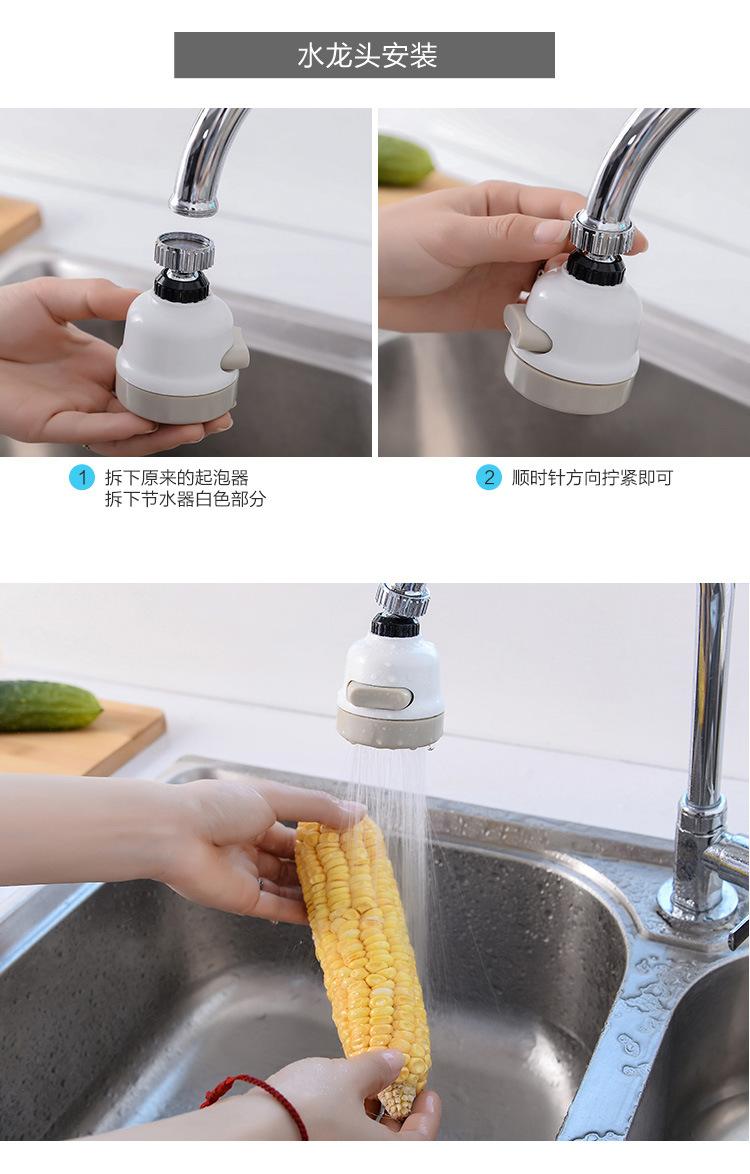 水龙头安装

1 拆下原来的起泡器
拆下节水器白色部分

2 顺时针方向拧紧即可