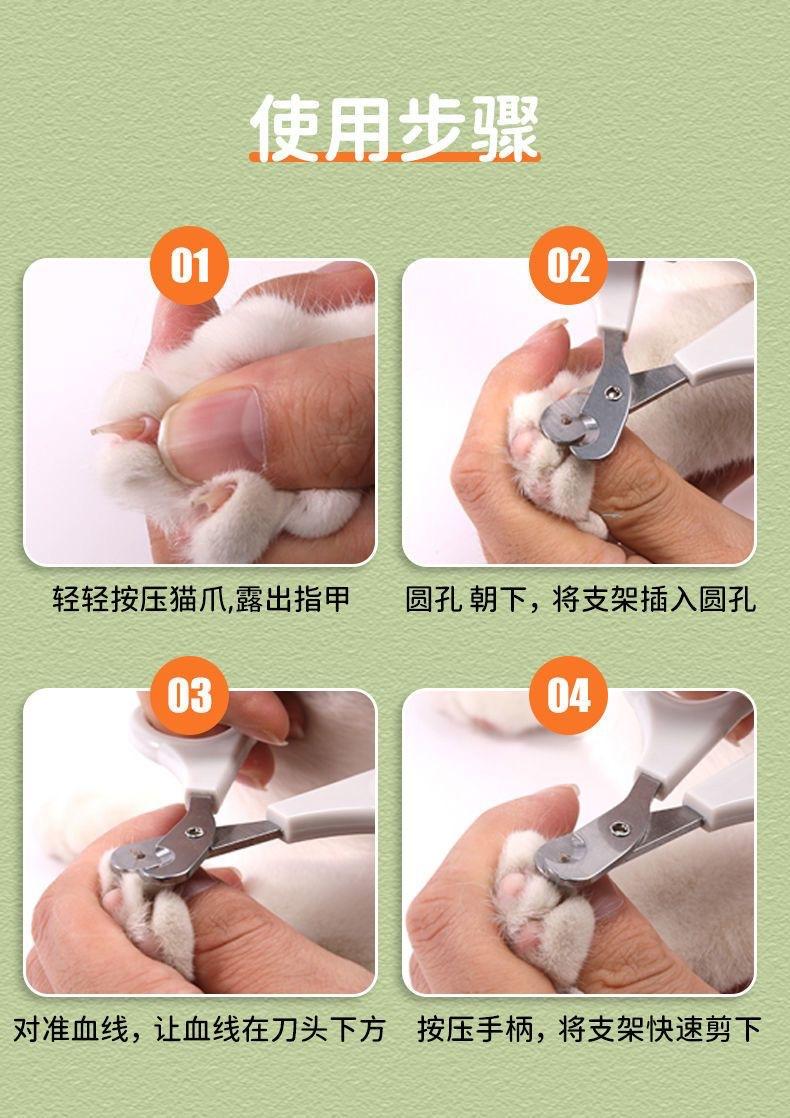 使用步骤

01

轻轻按压猫爪,露出指甲

02

圆孔 朝下，将支架插入圆孔

03

对准血线，让血线在刀头下方

04

按压手柄，将支架快速剪下