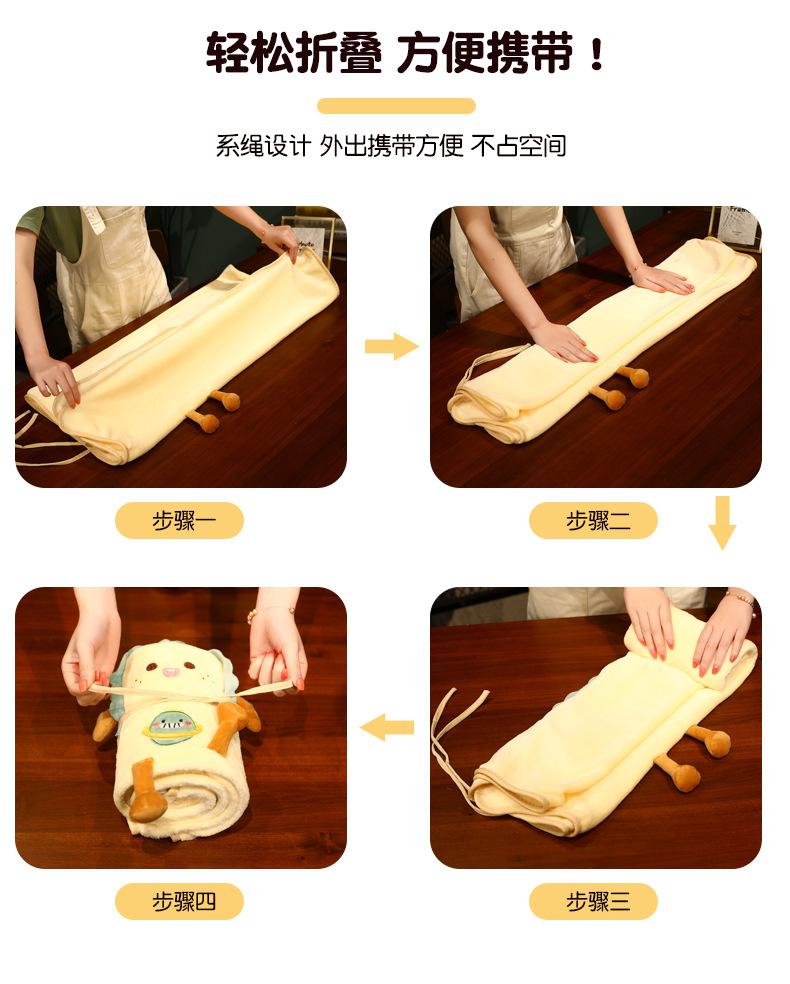 轻松折叠 方便携带！

系绳设计 外出携带方便 不占空间

步骤一

步骤二

步骤四

步骤三