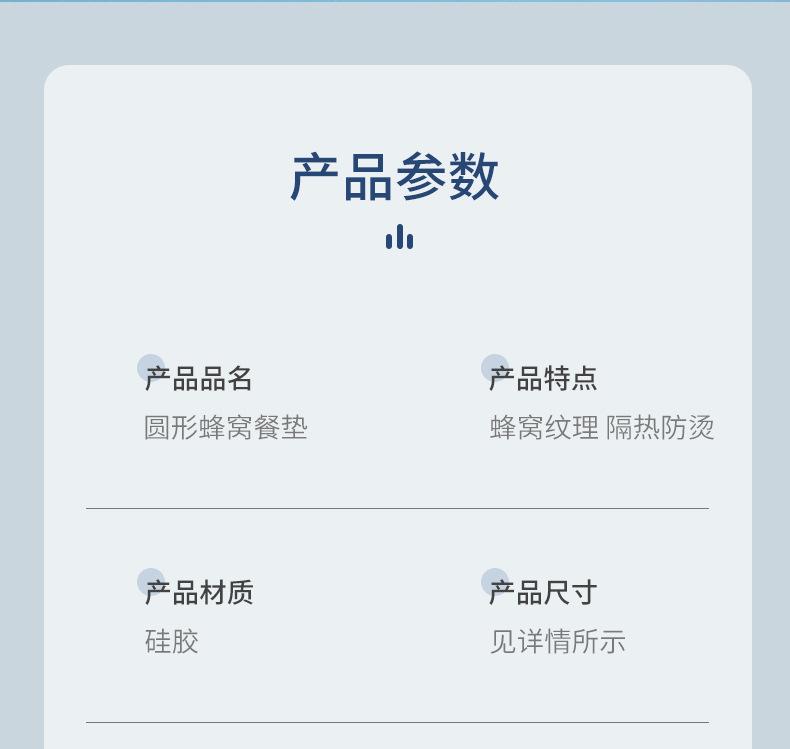 产品参数

产品品名
圆形蜂窝餐垫

产品特点
蜂窝纹理 隔热防烫

产品材质
硅胶

产品尺寸
见详情所示