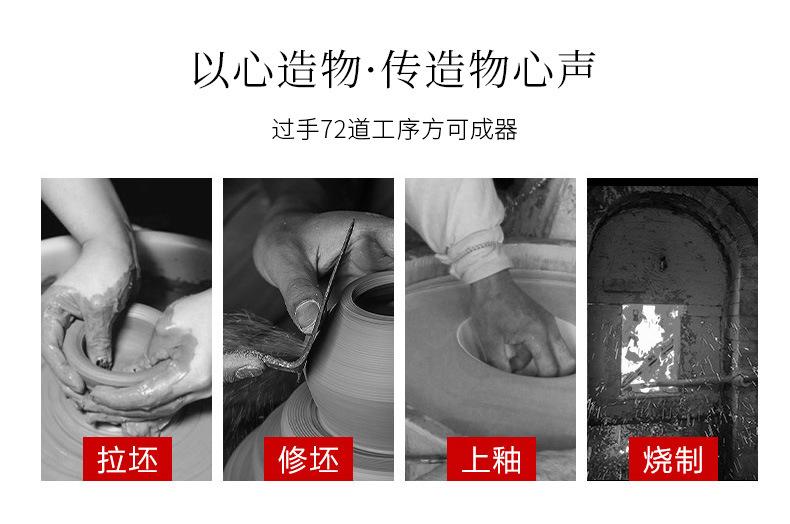 以心造物·传造物心声

过手72道工序方可成器

拉坯

修坯

上釉

烧制