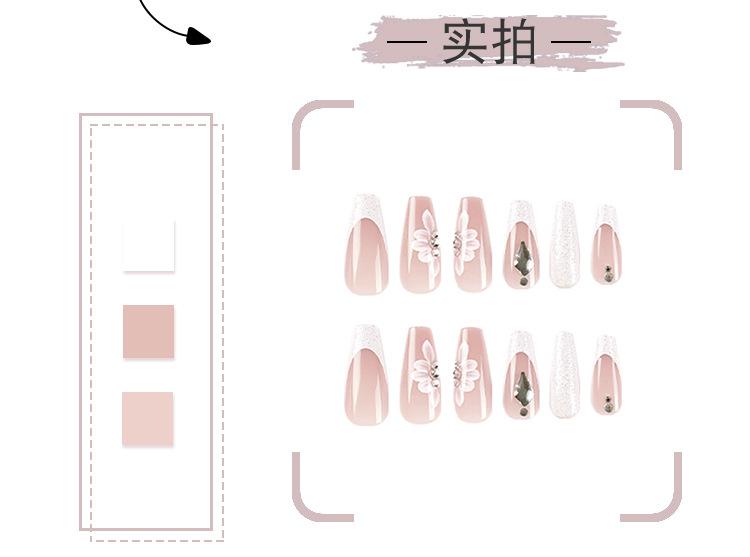 — 实拍 —