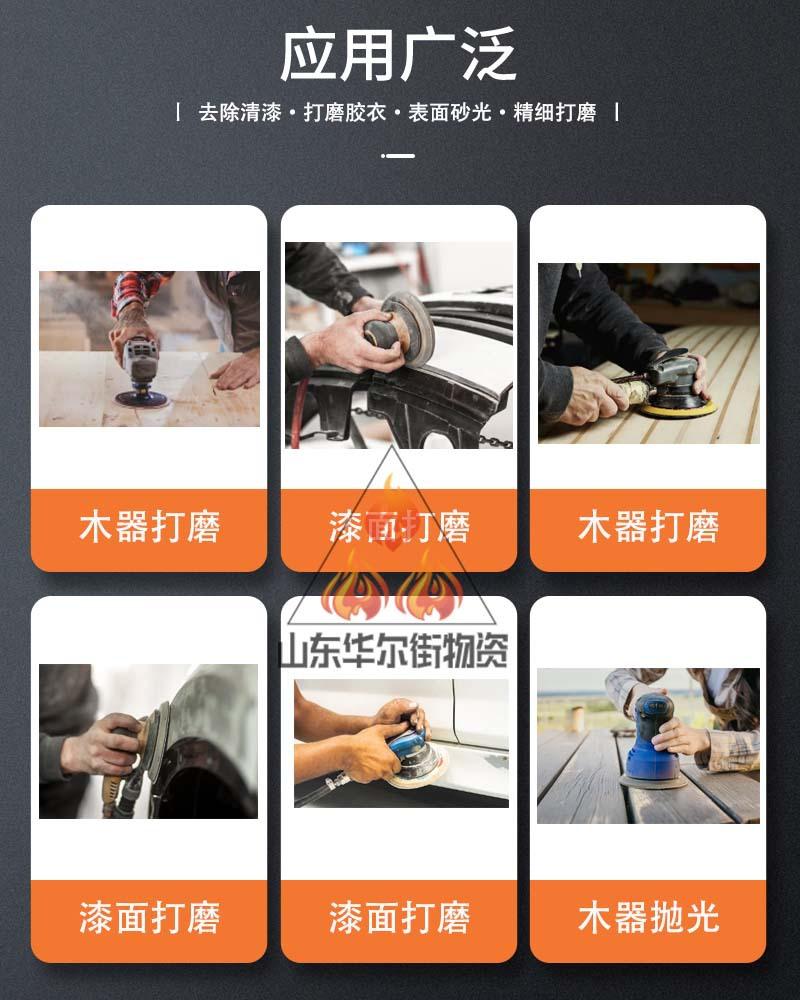 应用广泛

| 去除清漆 · 打磨胶衣 · 表面砂光 · 精细打磨 |

木器打磨

漆面打磨

木器打磨

山东华尔街物资

漆面打磨

漆面打磨

木器抛光