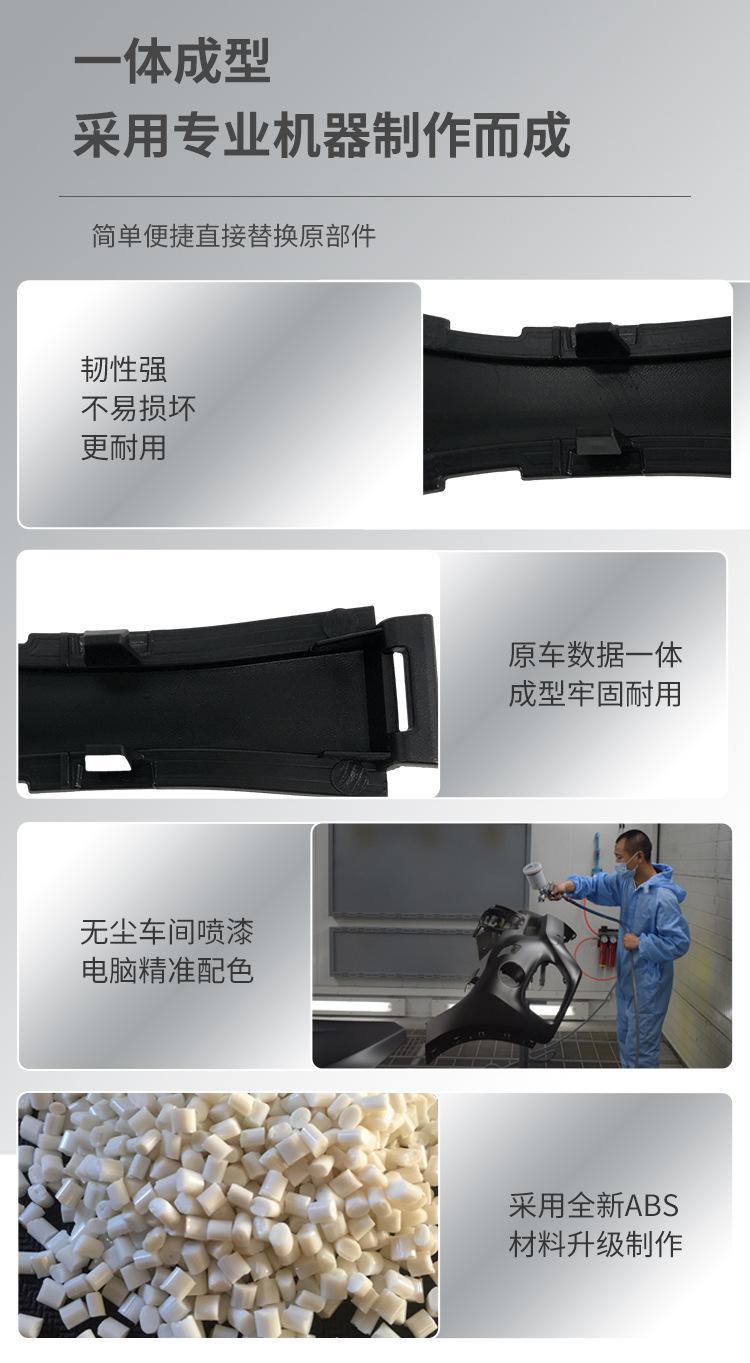 一体成型
采用专业机器制作而成

简单便捷直接替换原部件

韧性强
不易损坏
更耐用

原车数据一体
成型牢固耐用

无尘车间喷漆
电脑精准配色

采用全新ABS
材料升级制作