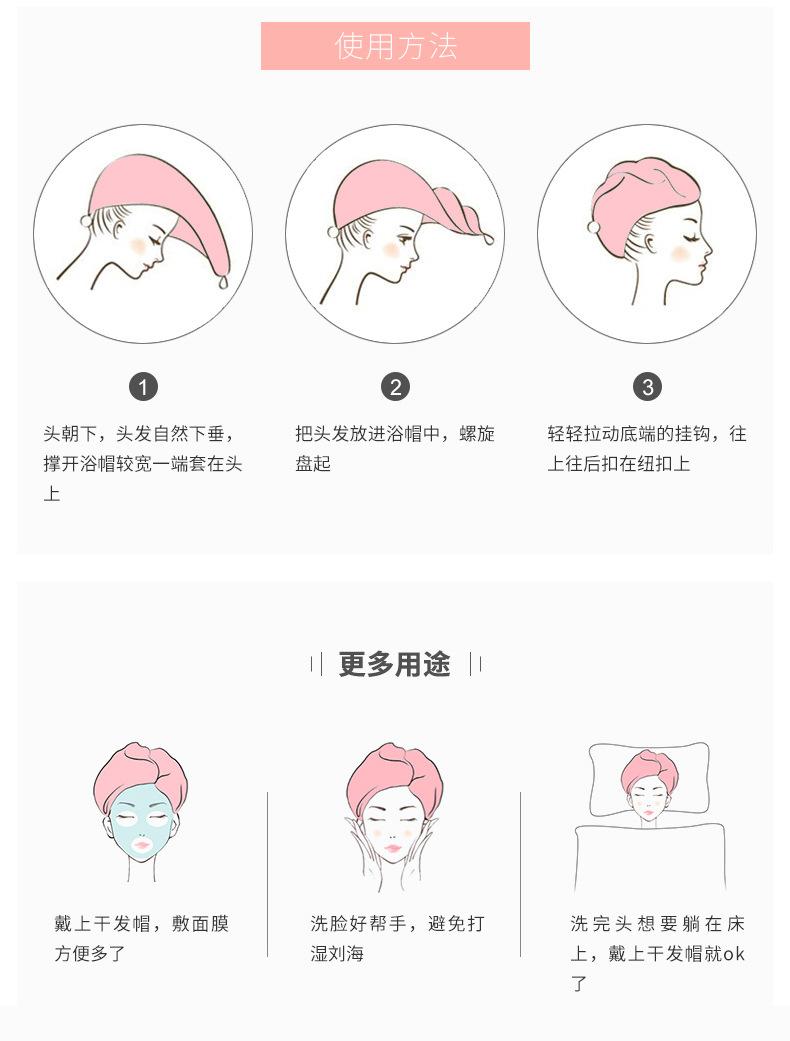 使用方法

1

头朝下，头发自然下垂，撑开浴帽较宽一端套在头上

2

把头发放进浴帽中，螺旋盘起

3

轻轻拉动底端的挂钩，往上往后扣在纽扣上

更多用途

戴上干发帽，敷面膜方便多了

洗脸好帮手，避免打湿刘海

洗完头想要躺在床上，戴上干发帽就ok了