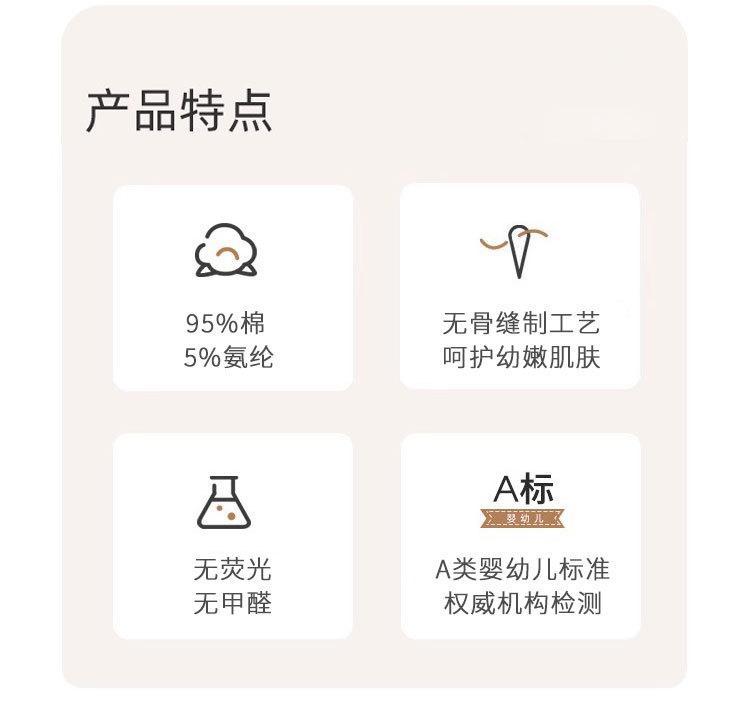 产品特点

95%棉
5%氨纶

无骨缝制工艺
呵护幼嫩肌肤

无荧光
无甲醛

A标
婴幼儿

A类婴幼儿标准
权威机构检测