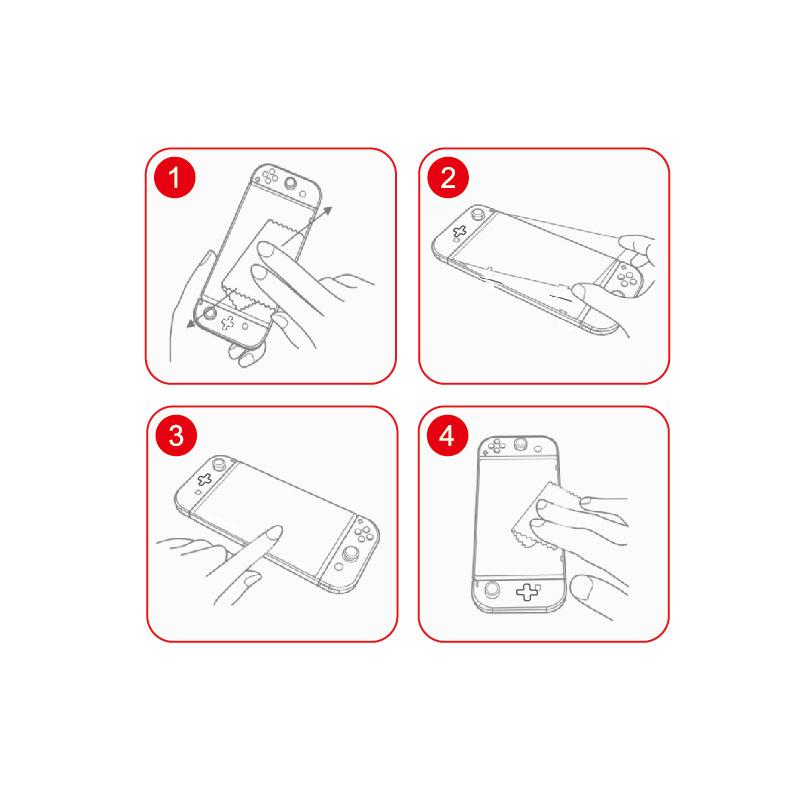 1

2

3

4