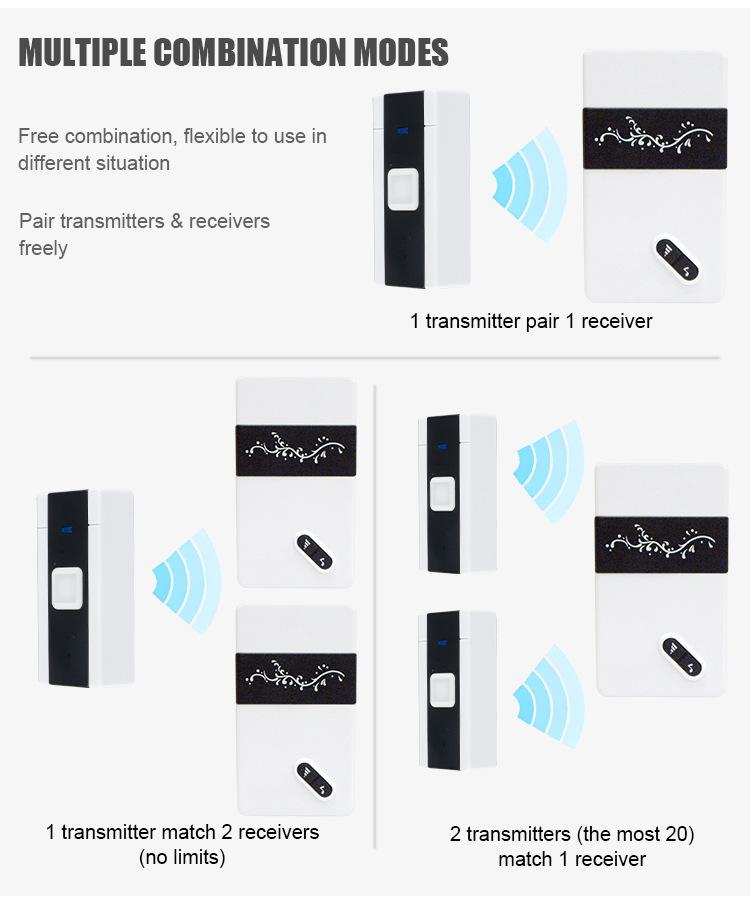 MULTIPLE COMBINATION MODES

Free combination, flexible to use in different situation

Pair transmitters & receivers freely

1 transmitter pair 1 receiver

1 transmitter match 2 receivers
(no limits)

2 transmitters (the most 20)
match 1 receiver