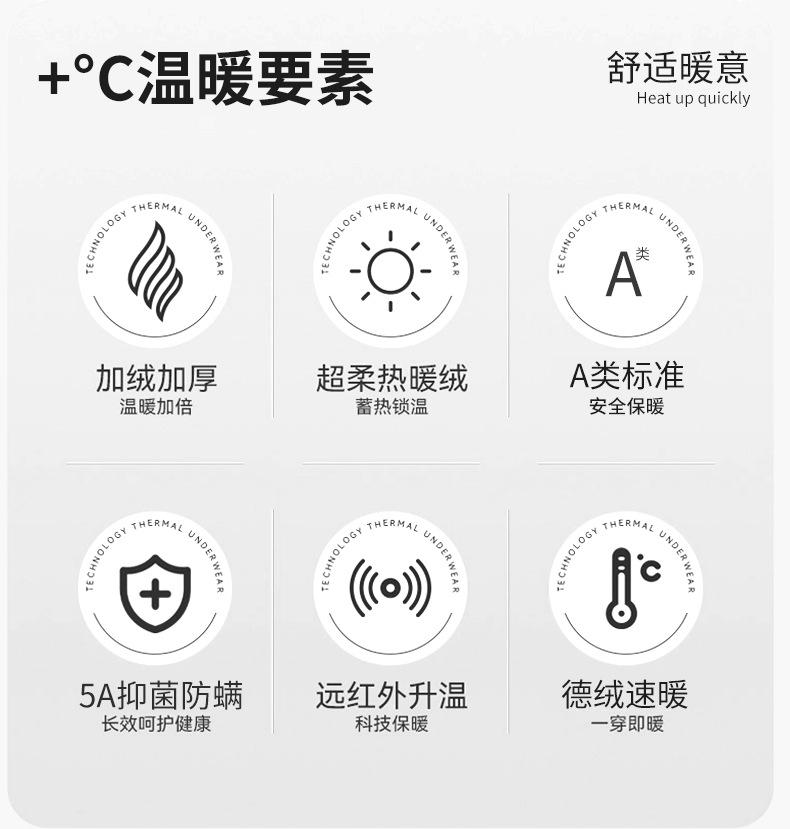 +°C温暖要素

舒适暖意
Heat up quickly

TECHNOLOGY THERMAL UNDERWEAR

加绒加厚
温暖加倍

TECHNOLOGY THERMAL UNDERWEAR

超柔热暖绒
蓄热锁温

TECHNOLOGY THERMAL UNDERWEAR
A类

A类标准
安全保暖

TECHNOLOGY THERMAL UNDERWEAR

5A抑菌防螨
长效呵护健康

TECHNOLOGY THERMAL UNDERWEAR

远红外升温
科技保暖

TECHNOLOGY THERMAL UNDERWEAR
°C

德绒速暖
一穿即暖