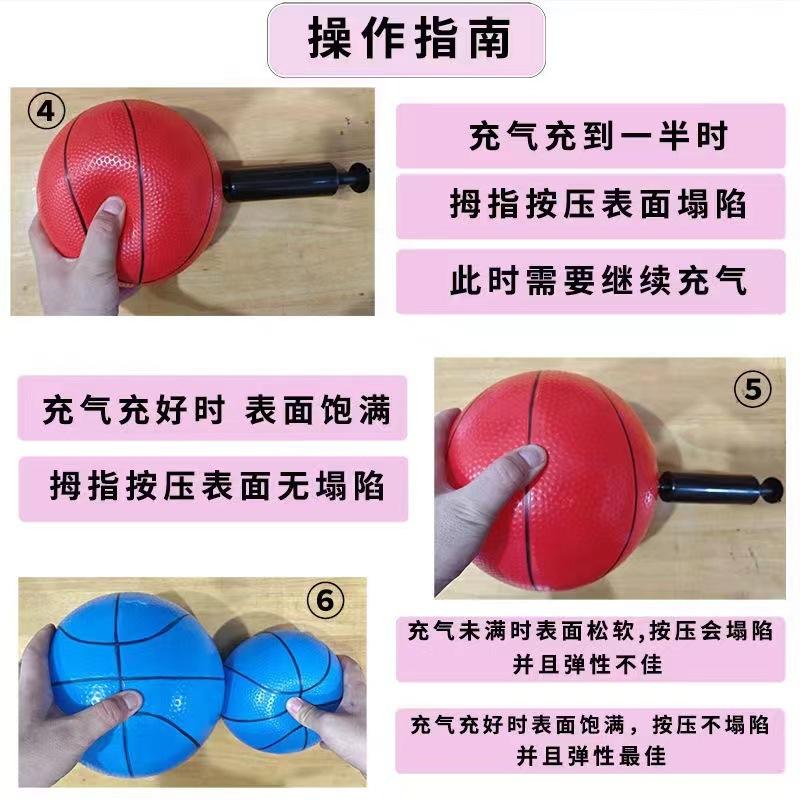 操作指南

④

充气充到一半时

拇指按压表面塌陷

此时需要继续充气

充气充好时 表面饱满

拇指按压表面无塌陷

⑤

⑥

充气未满时表面松软,按压会塌陷并且弹性不佳

充气充好时表面饱满，按压不塌陷并且弹性最佳