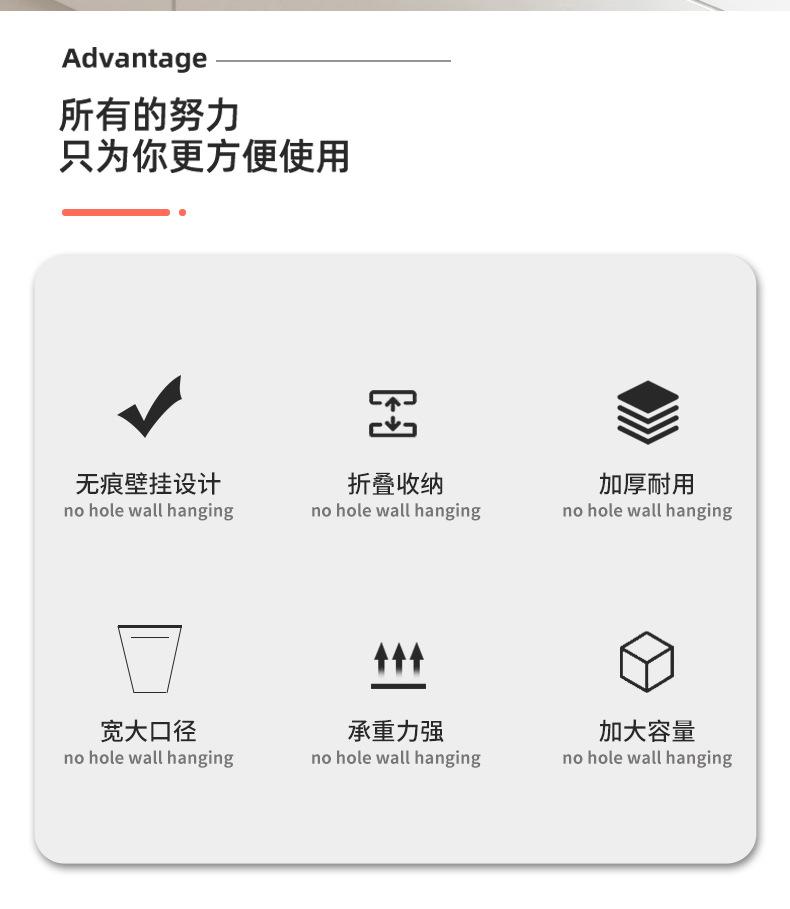 Advantage

所有的努力
只为你更方便使用

无痕壁挂设计
no hole wall hanging

折叠收纳
no hole wall hanging

加厚耐用
no hole wall hanging

宽大口径
no hole wall hanging

承重力强
no hole wall hanging

加大容量
no hole wall hanging