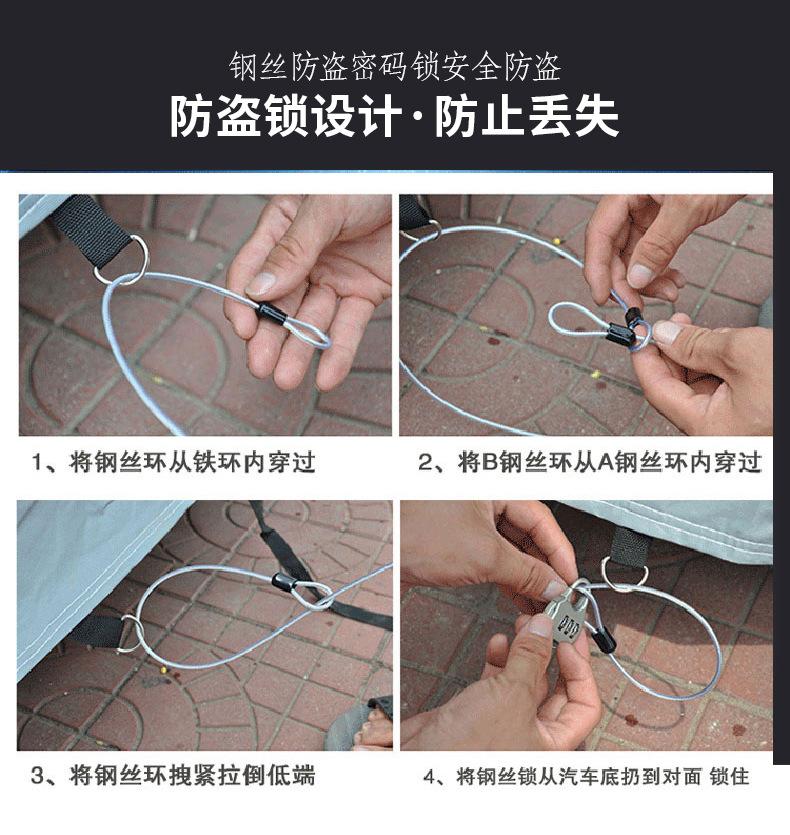 钢丝防盗密码锁安全防盗
防盗锁设计·防止丢失

1、将钢丝环从铁环内穿过

2、将B钢丝环从A钢丝环内穿过

3、将钢丝环拽紧拉倒低端

4、将钢丝锁从汽车底扔到对面 锁住