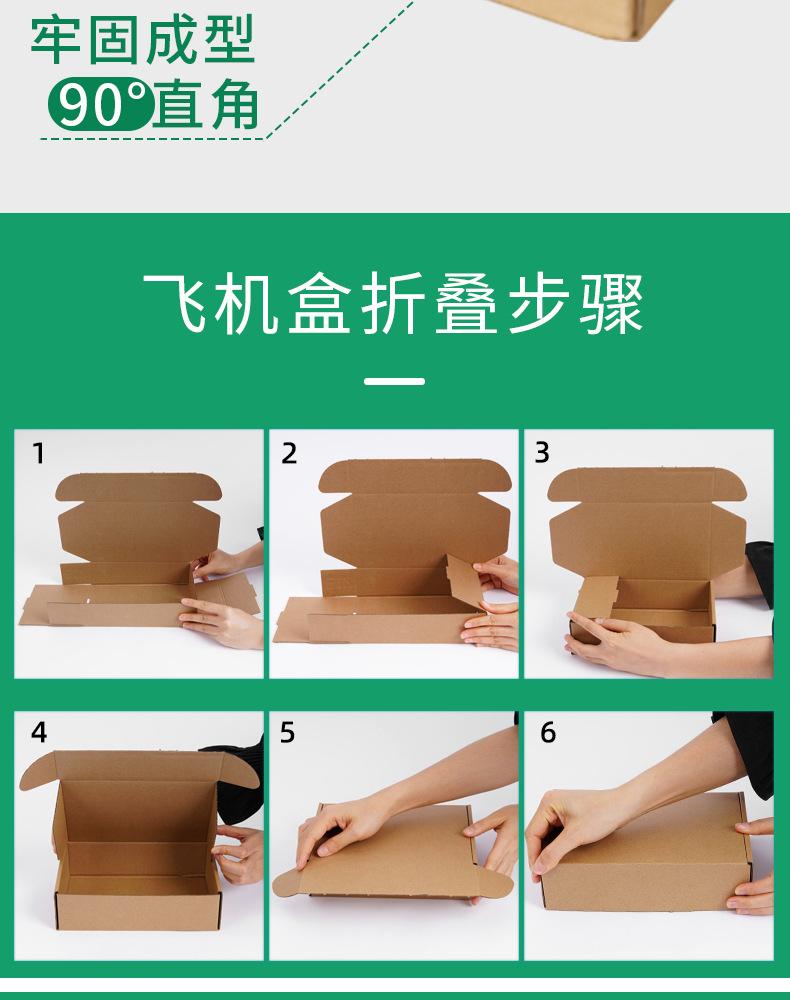 牢固成型
90°直角

飞机盒折叠步骤

1

2

3

4

5

6