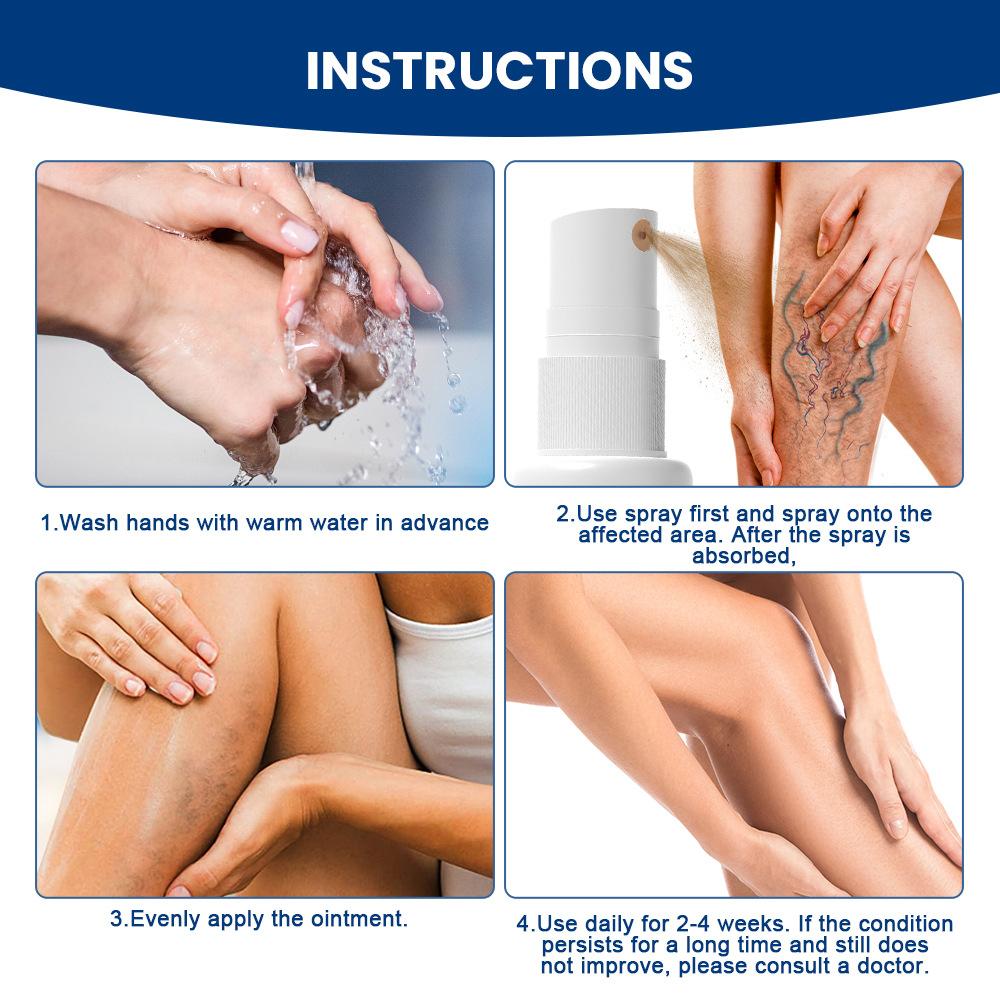 INSTRUCTIONS

1.Wash hands with warm water in advance

2.Use spray first and spray onto the affected area. After the spray is absorbed,

3.Evenly apply the ointment.

4.Use daily for 2-4 weeks. If the condition persists for a long time and still does not improve, please consult a doctor.