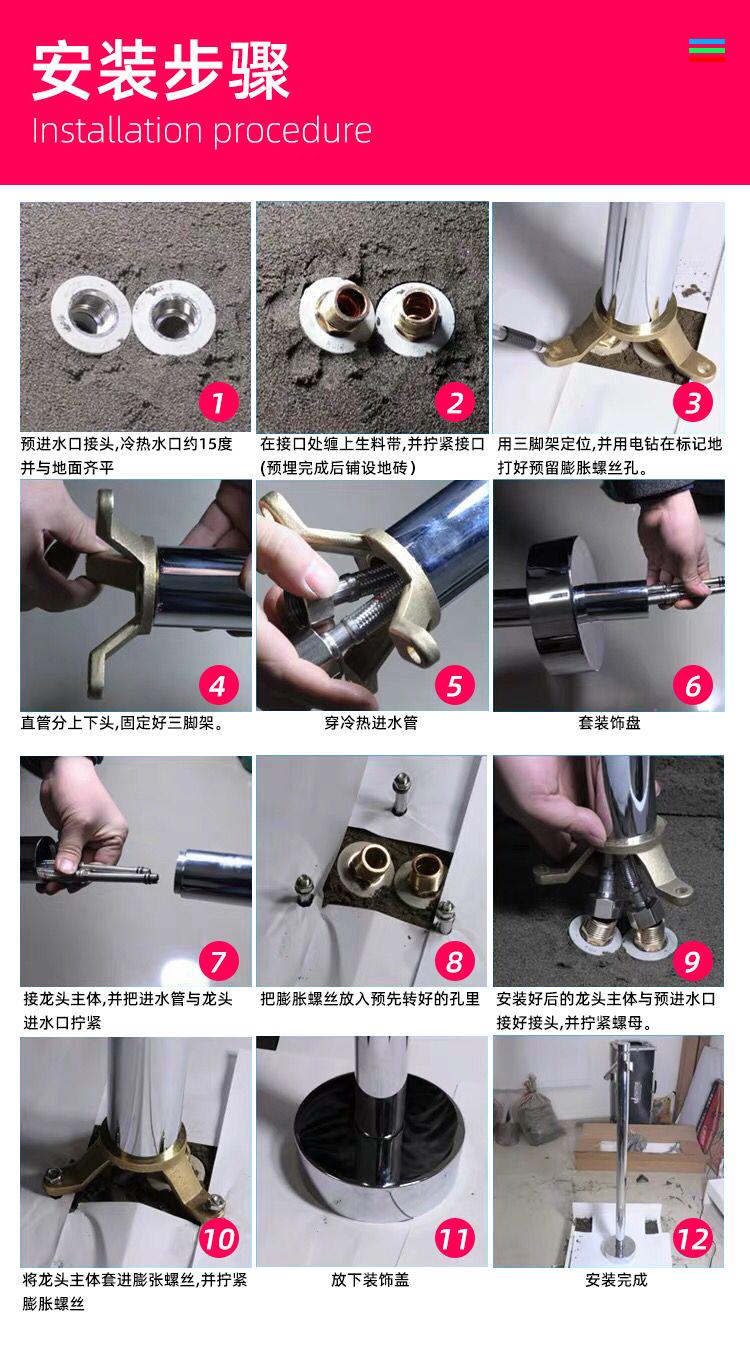 安装步骤
Installation procedure

1
预进水口接头,冷热水口约15度并与地面齐平

2
在接口处缠上生料带,并拧紧接口(预埋完成后铺设地砖)

3
用三脚架定位,并用电钻在标记地打好预留膨胀螺丝孔。

4
直管分上下头,固定好三脚架。

5
穿冷热进水管

6
套装饰盘

7
接龙头主体,并把进水管与龙头进水口拧紧

8
把膨胀螺丝放入预先转好的孔里

9
安装好后的龙头主体与预进水口接好接头,并拧紧螺母。

10
将龙头主体套进膨张螺丝,并拧紧膨胀螺丝

11
放下装饰盖

12
安装完成