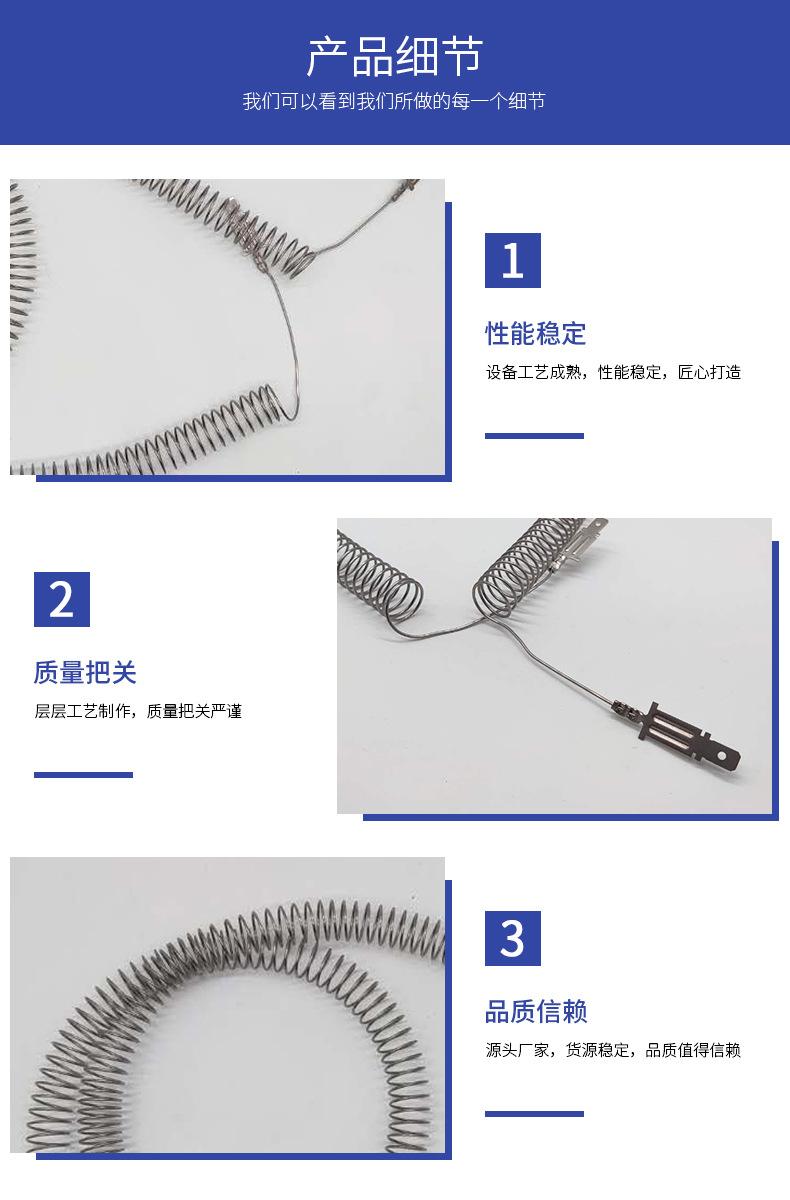 产品细节
我们可以看到我们所做的每一个细节

1

性能稳定

设备工艺成熟，性能稳定，匠心打造

2

质量把关

层层工艺制作，质量把关严谨

3

品质信赖

源头厂家，货源稳定，品质值得信赖