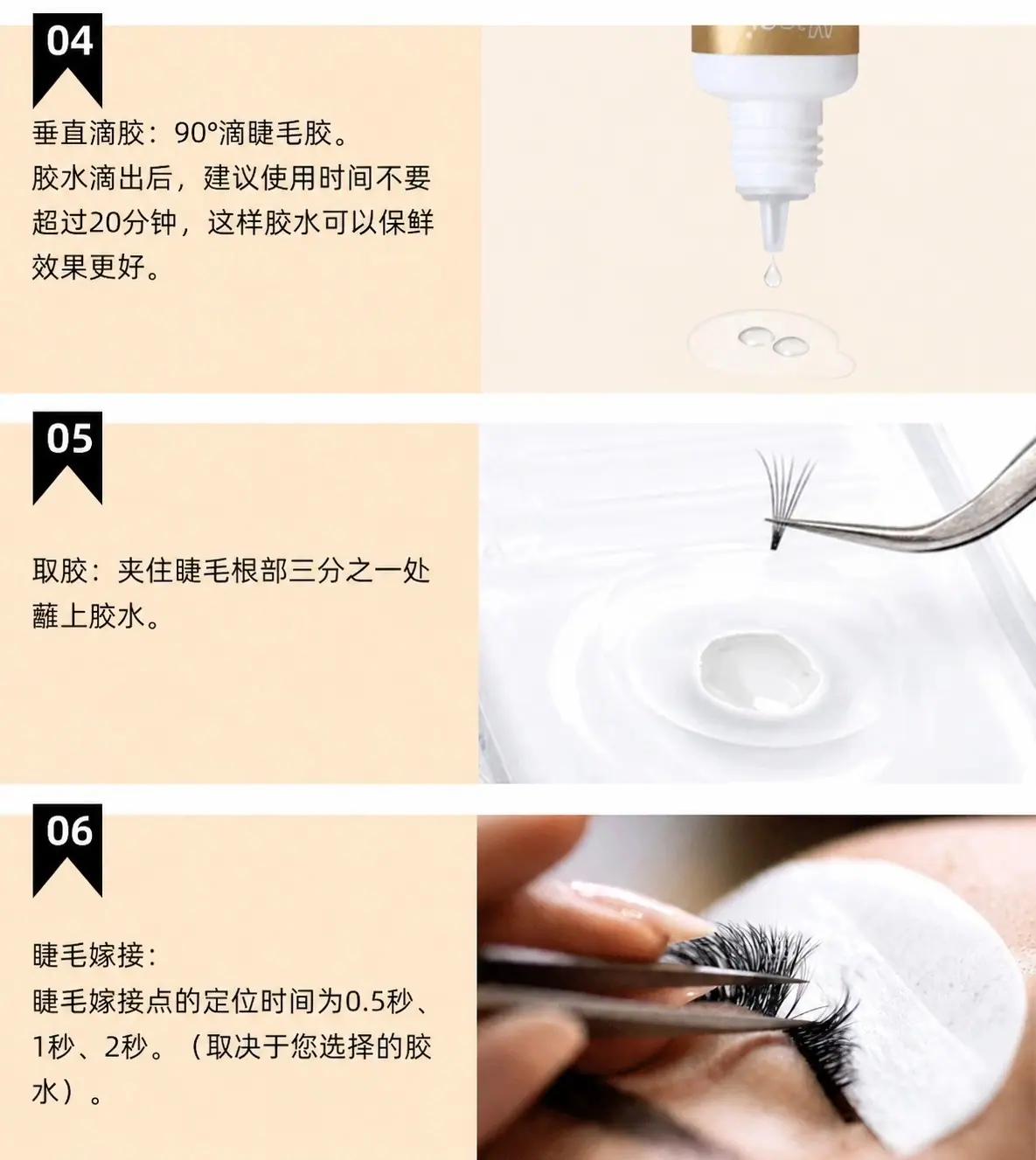 04

垂直滴胶：90°滴睫毛胶。
胶水滴出后，建议使用时间不要超过20分钟，这样胶水可以保鲜效果更好。

05

取胶：夹住睫毛根部三分之一处蘸上胶水。

06

睫毛嫁接：
睫毛嫁接点的定位时间为0.5秒、1秒、2秒。（取决于您选择的胶水）。