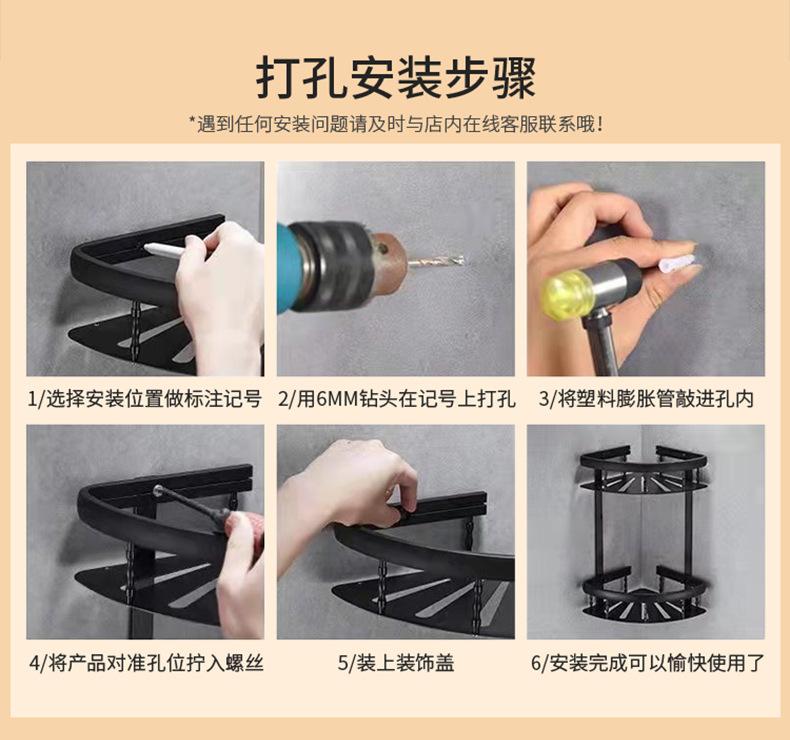 打孔安装步骤

*遇到任何安装问题请及时与店内在线客服联系哦！

1/选择安装位置做标注记号

2/用6MM钻头在记号上打孔

3/将塑料膨胀管敲进孔内

4/将产品对准孔位拧入螺丝

5/装上装饰盖

6/安装完成可以愉快使用了