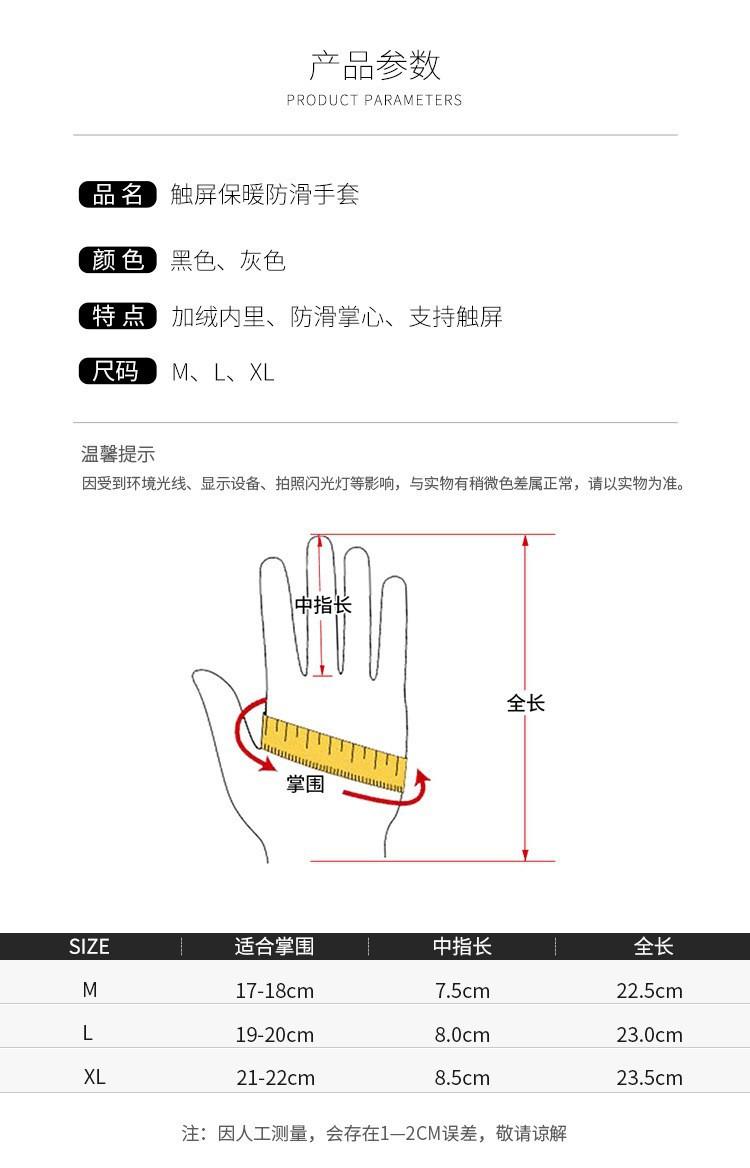 产品参数
PRODUCT PARAMETERS

品名 触屏保暖防滑手套

颜色 黑色、灰色

特点 加绒内里、防滑掌心、支持触屏

尺码 M、L、XL

温馨提示
因受到环境光线、显示设备、拍照闪光灯等影响，与实物有稍微色差属正常，请以实物为准。

中指长
全长
掌围

| SIZE | 适合掌围 | 中指长 | 全长 |
|---|---|---|---|
| M | 17-18cm | 7.5cm | 22.5cm |
| L | 19-20cm | 8.0cm | 23.0cm |
| XL | 21-22cm | 8.5cm | 23.5cm |

注：因人工测量，会存在1—2CM误差，敬请谅解