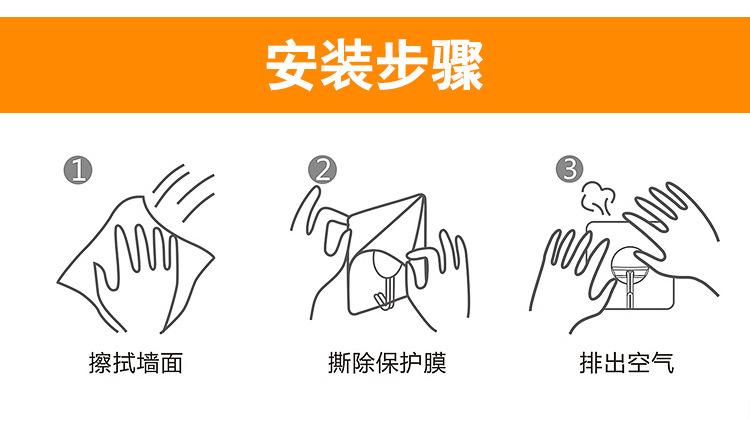 安装步骤

①
擦拭墙面

②
撕除保护膜

③
排出空气